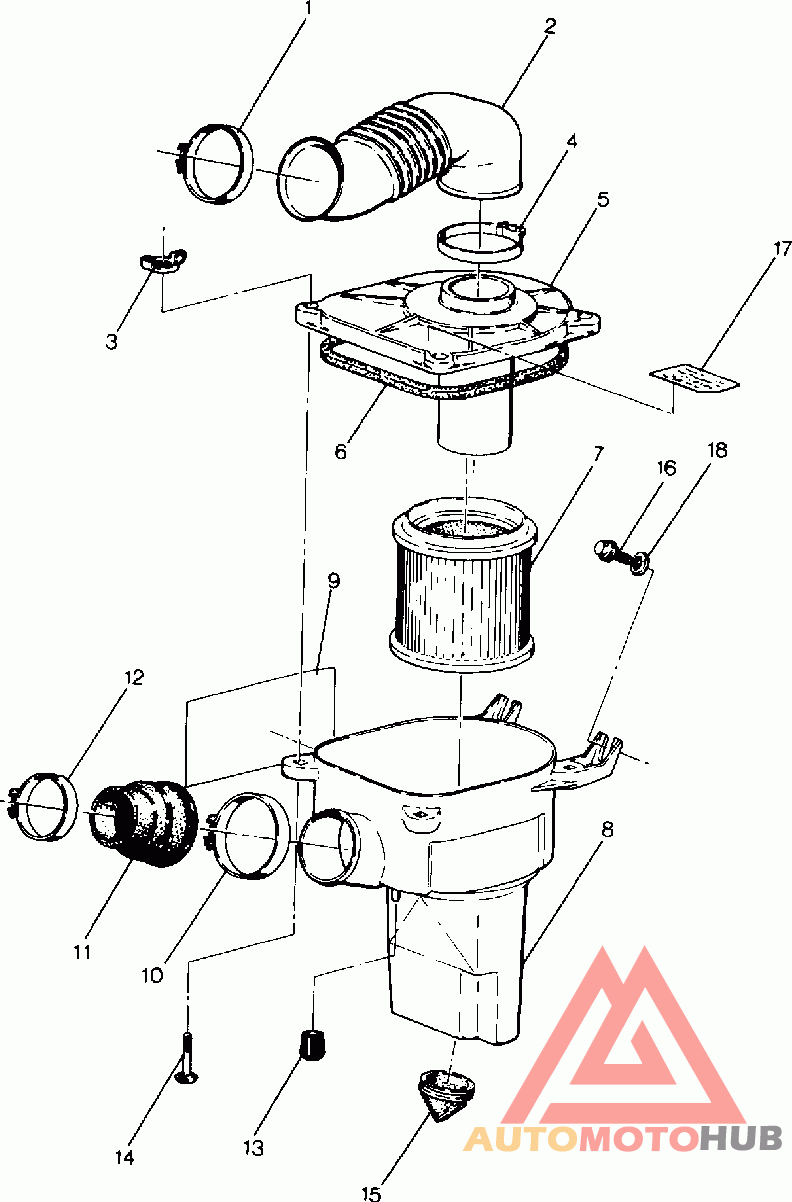 1
2
4
5
17
3
6
7
16
18
9
12
8
11
10
14
13
15
AUTOMOTOHUB