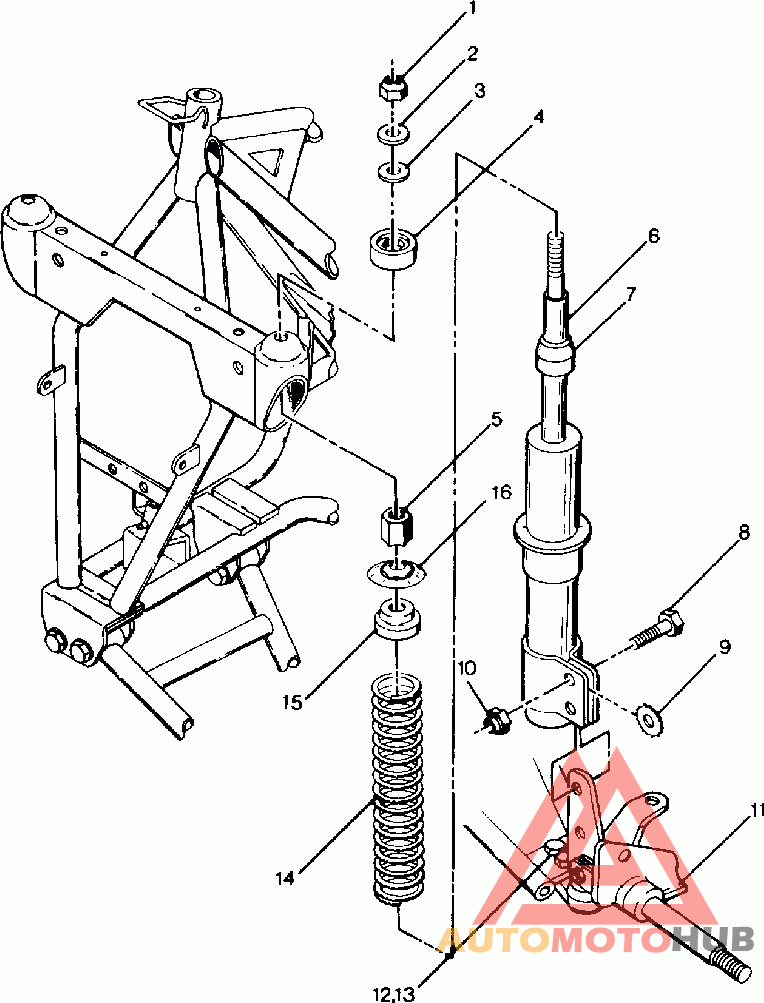 1
2
3
4
6
7
5
16
8
9
10
15
11
14
12,13
AUTOMOTOHUB