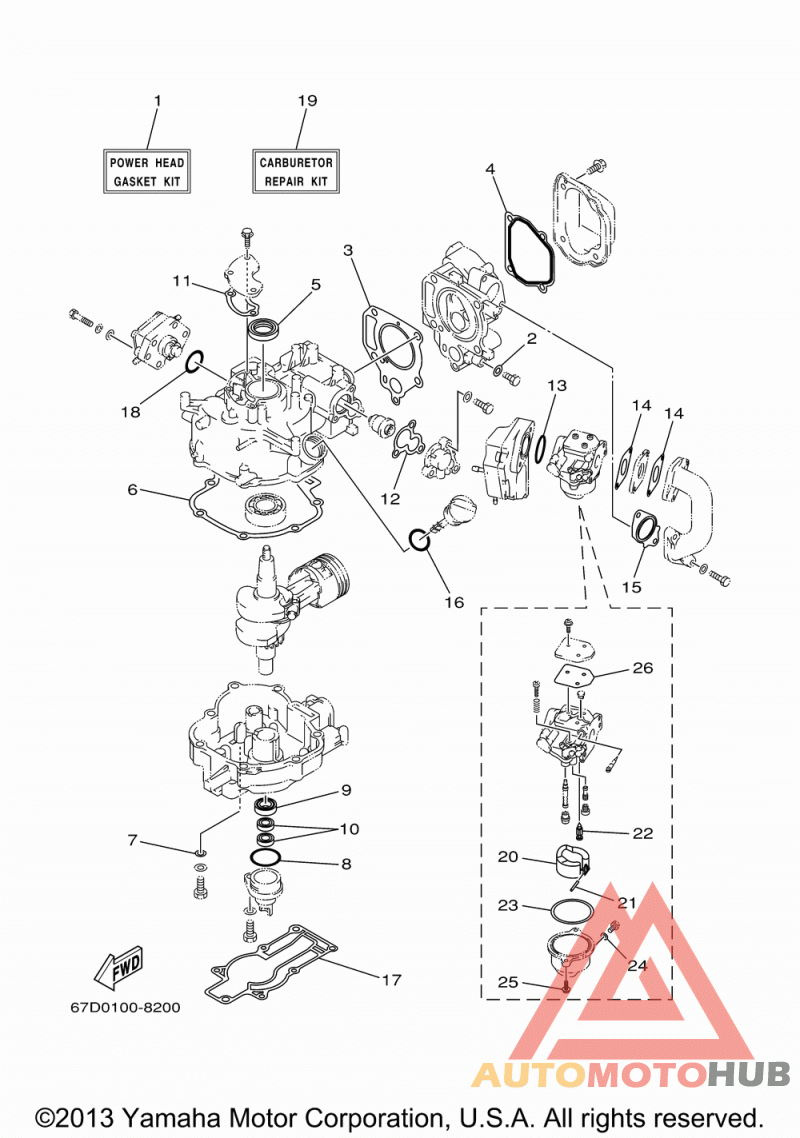 1
POWER HEAD GASKET KIT

19
CARBURETOR REPAIR KIT

4
3
11
5
2
13
14
14
18
12
6
16
15
26
9
10
7
8
22
20
21
23
24
25
17
FWD
67D0100-8200

AUTOMOTOHUB

©2013 Yamaha Motor Corporation, U.S.A. All rights reserved.