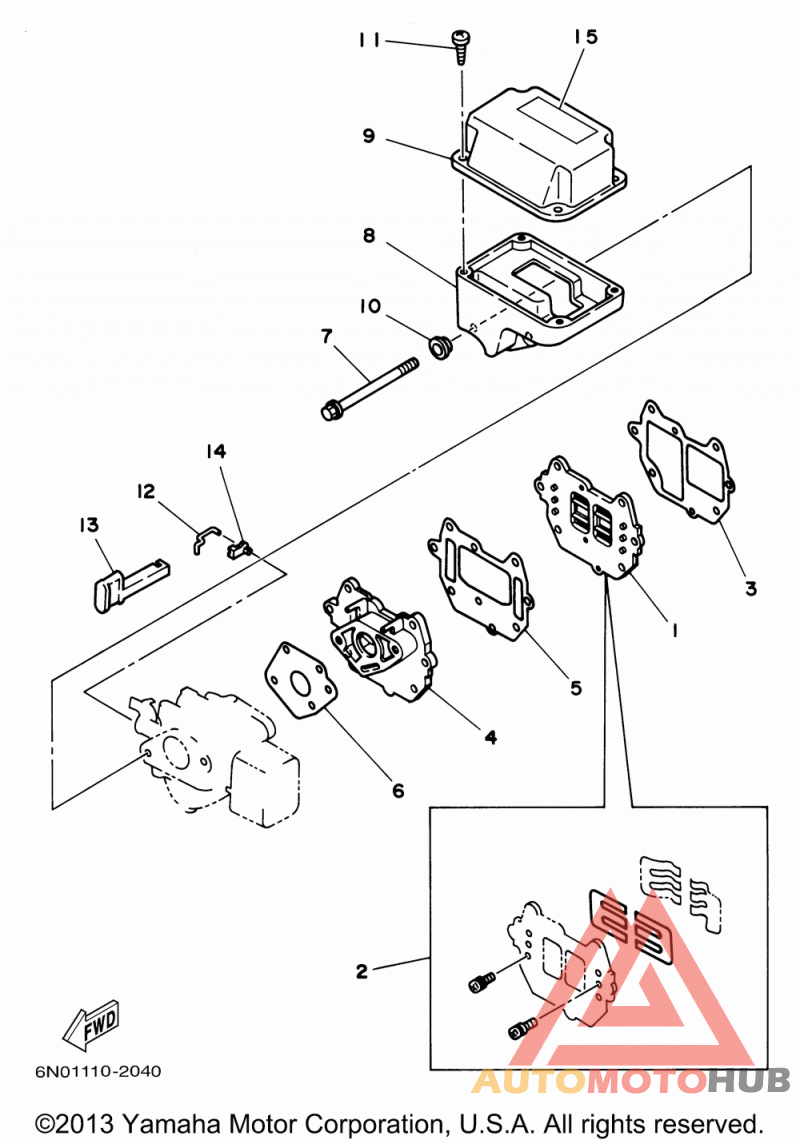 11
15
9
8
10
7
14
12
13
3
1
5
4
6
2
FWD
6N01110-2040
AUTOMOTOHUB
©2013 Yamaha Motor Corporation, U.S.A. All rights reserved.