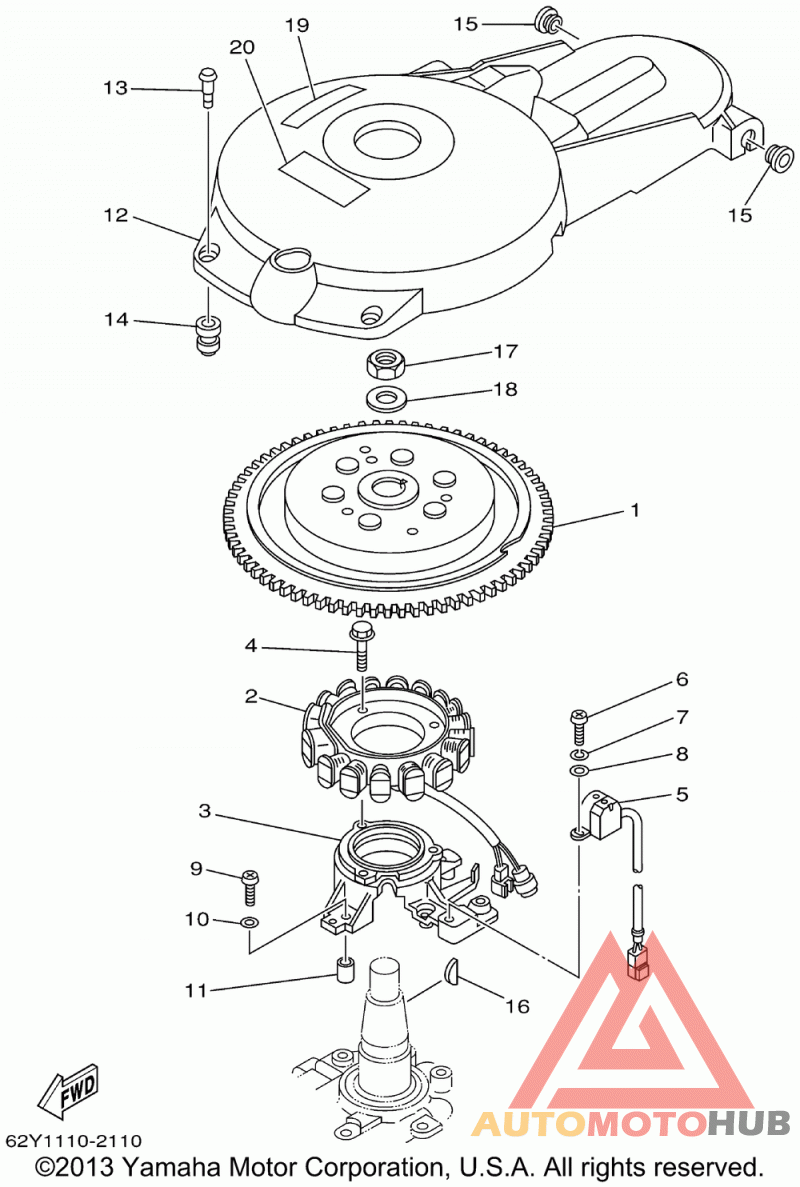 19
15
20
13
12
15
14
17
18
1
4
2
6
7
8
5
3
9
10
11
16
FWD
62Y1110-2110
AUTOMOTOHUB
©2013 Yamaha Motor Corporation, U.S.A. All rights reserved.