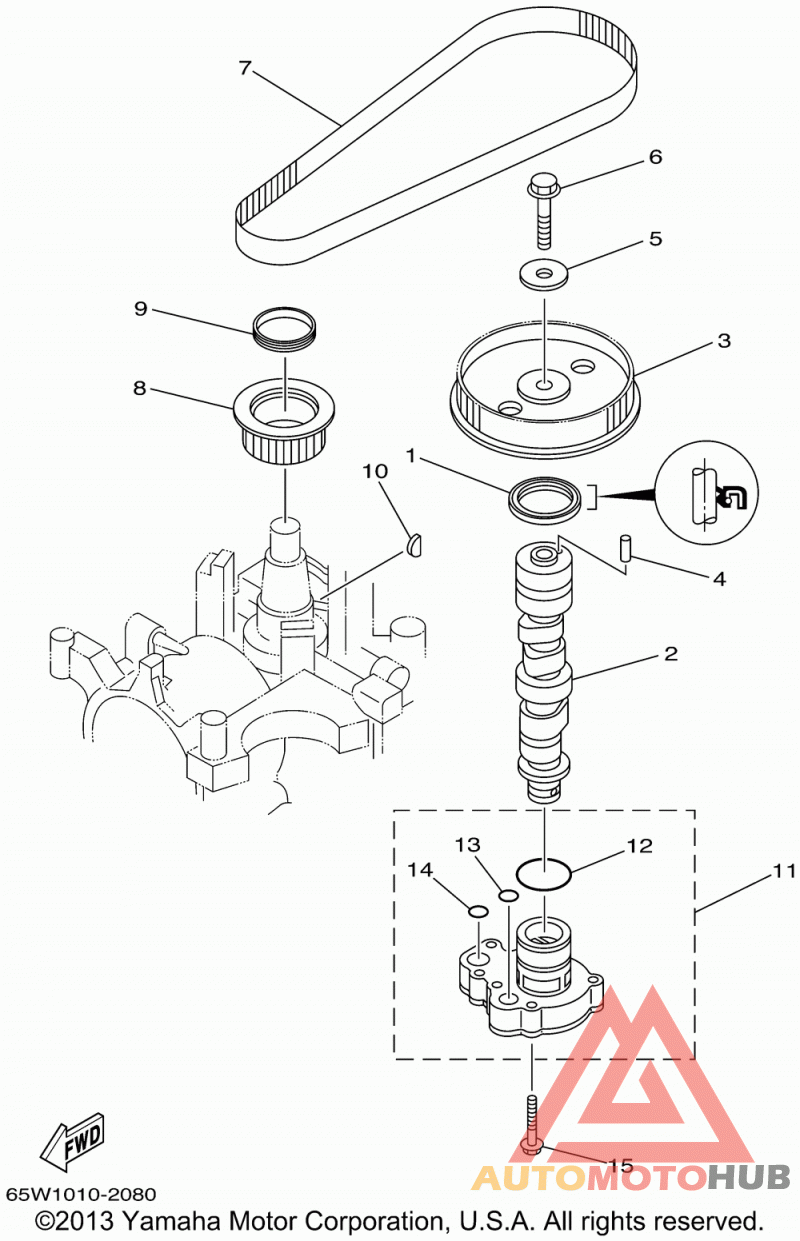 7
6
5
9
3
8
10
1
4
2
13
12
14
11
FWD
15
AUTOMOTOHUB
65W1010-2080
©2013 Yamaha Motor Corporation, U.S.A. All rights reserved.