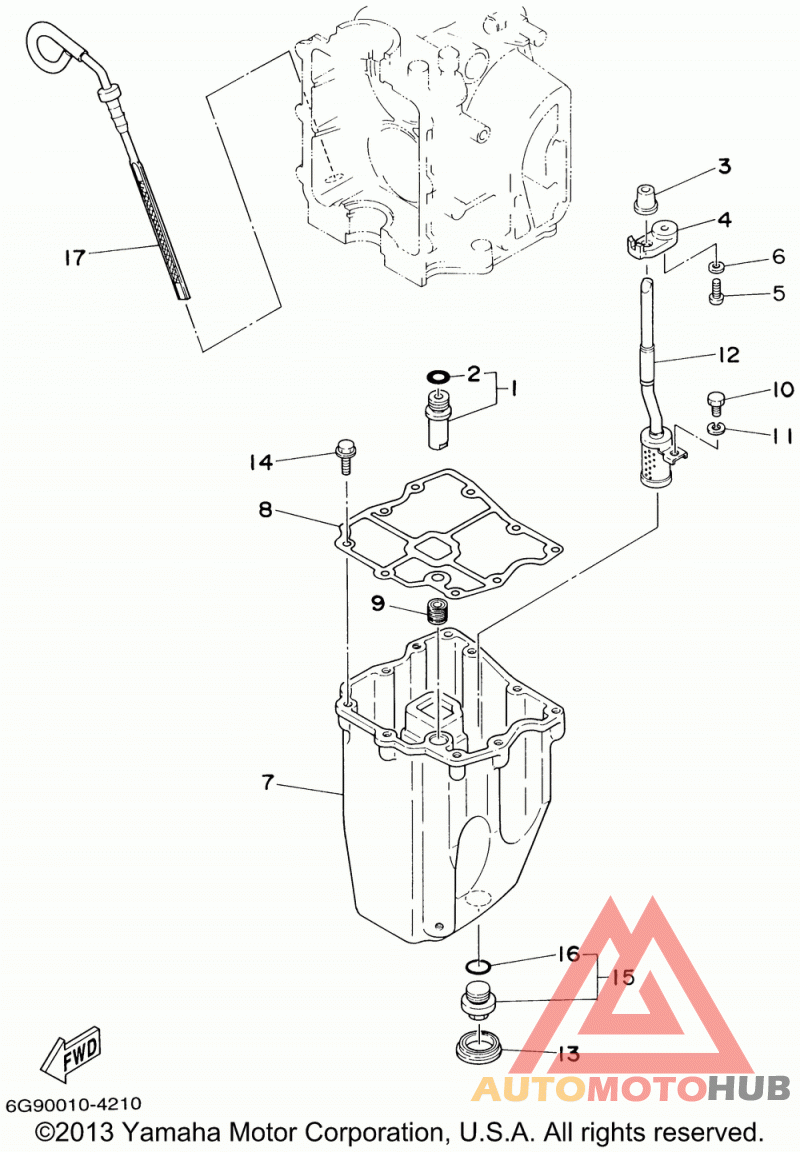 17

3

4

6

5

12

2

1

10

11

14

8

9

7

16

15

13

FWD

AUTOMOTOHUB

6G90010-4210

©2013 Yamaha Motor Corporation, U.S.A. All rights reserved.