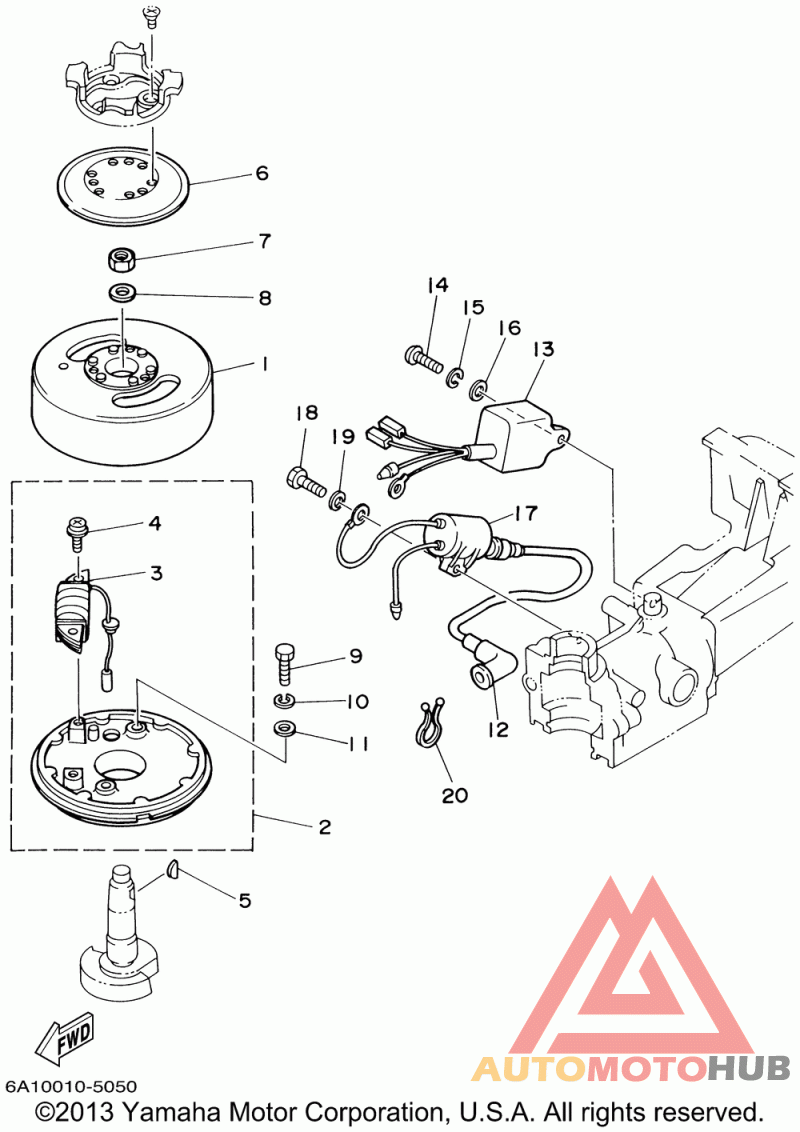 6
7
8
1
14
15
16
13
18
19
17
4
3
9
10
11
12
20
2
5
FWD
6A10010-5050
AUTOMOTOHUB
©2013 Yamaha Motor Corporation, U.S.A. All rights reserved.