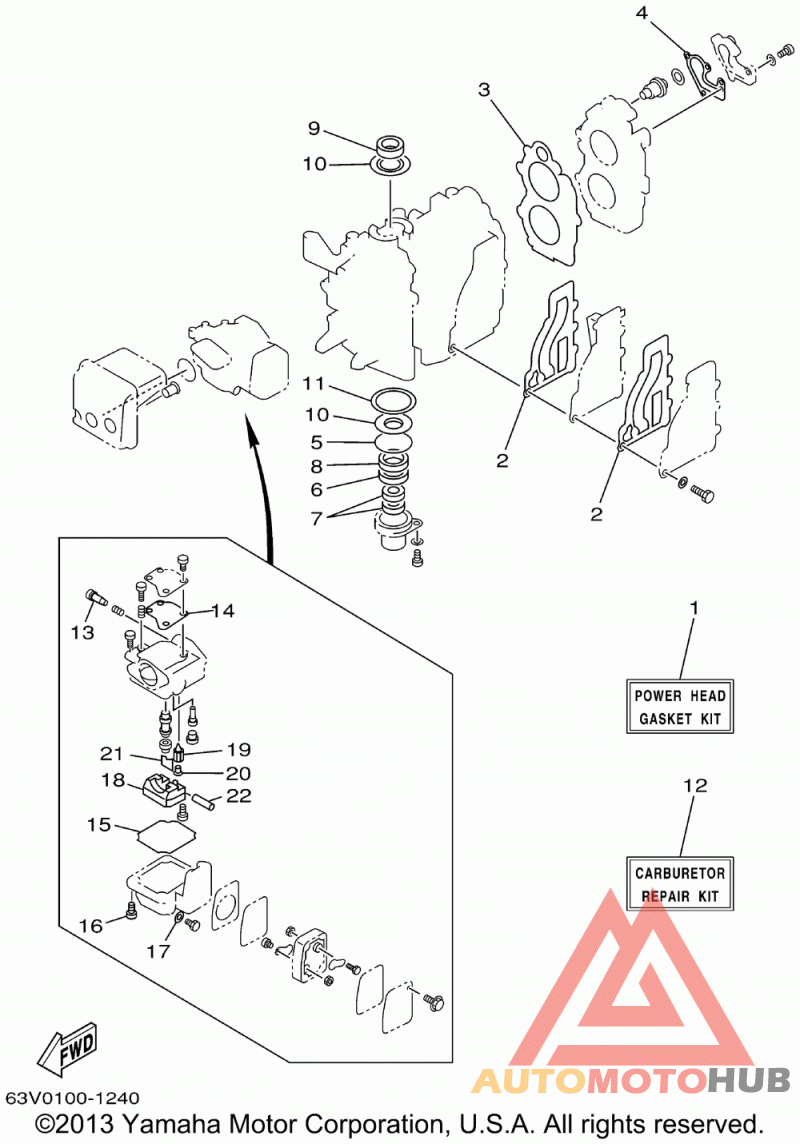 4
3
9
10
11
10
5
8
6
7
2
2
13
14
21
19
20
18
22
15
16
17
1
POWER HEAD GASKET KIT
12
CARBURETOR REPAIR KIT
FWD
63V0100-1240
AUTOMOTOHUB
©2013 Yamaha Motor Corporation, U.S.A. All rights reserved.