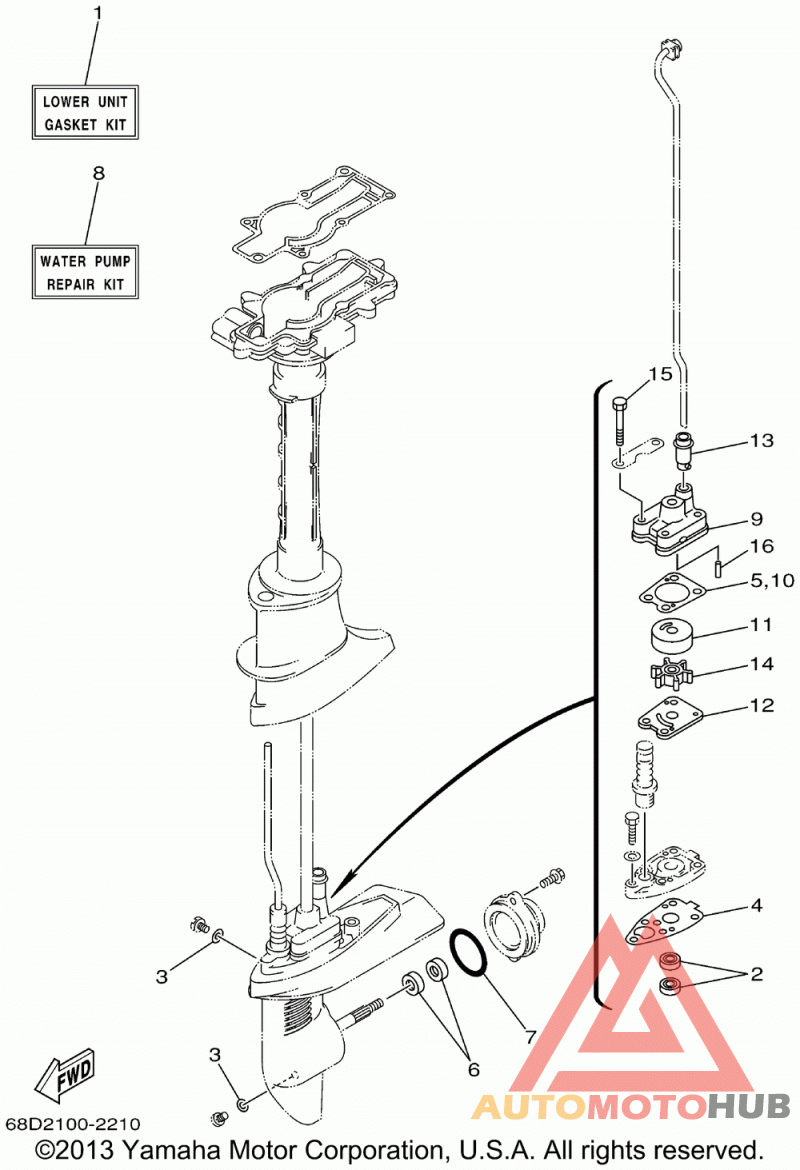 1
LOWER UNIT GASKET KIT
8
WATER PUMP REPAIR KIT
15
13
9
16
5,10
11
14
12
4
2
3
7
6
3
FWD
68D2100-2210
AUTOMOTOHUB
©2013 Yamaha Motor Corporation, U.S.A. All rights reserved.