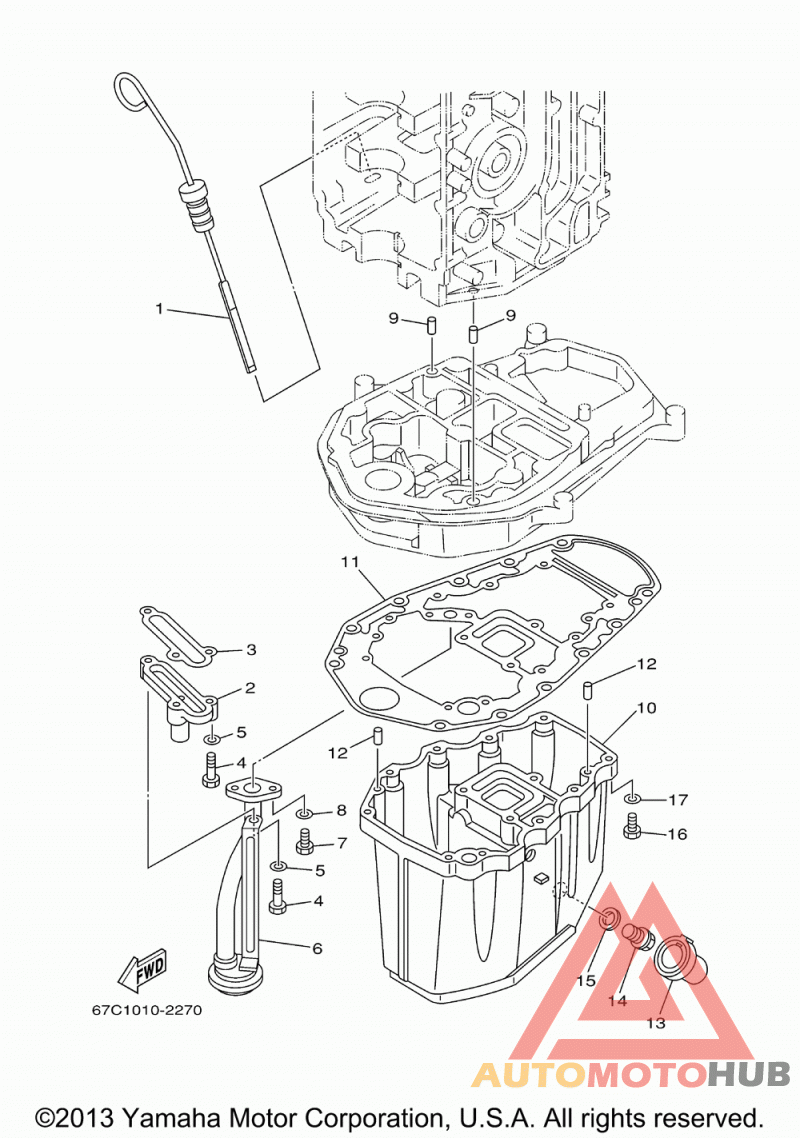 1
9
9
11
3
2
5
4
12
12
10
8
7
5
4
6
17
16
15
14
13
FWD
67C1010-2270
AUTOMOTOHUB
©2013 Yamaha Motor Corporation, U.S.A. All rights reserved.