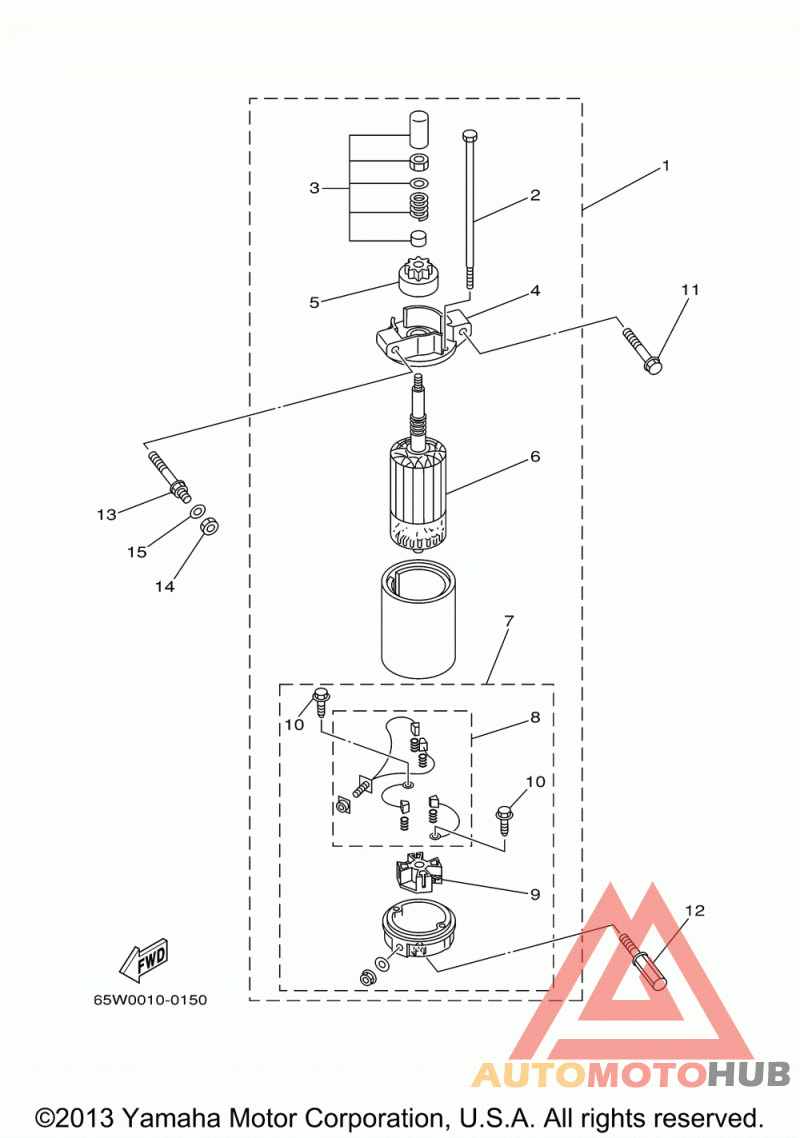 1
2
3
4
5
11
6
13
15
14
7
8
10
10
9
12
FWD
65W0010-0150
AUTOMOTOHUB
©2013 Yamaha Motor Corporation, U.S.A. All rights reserved.