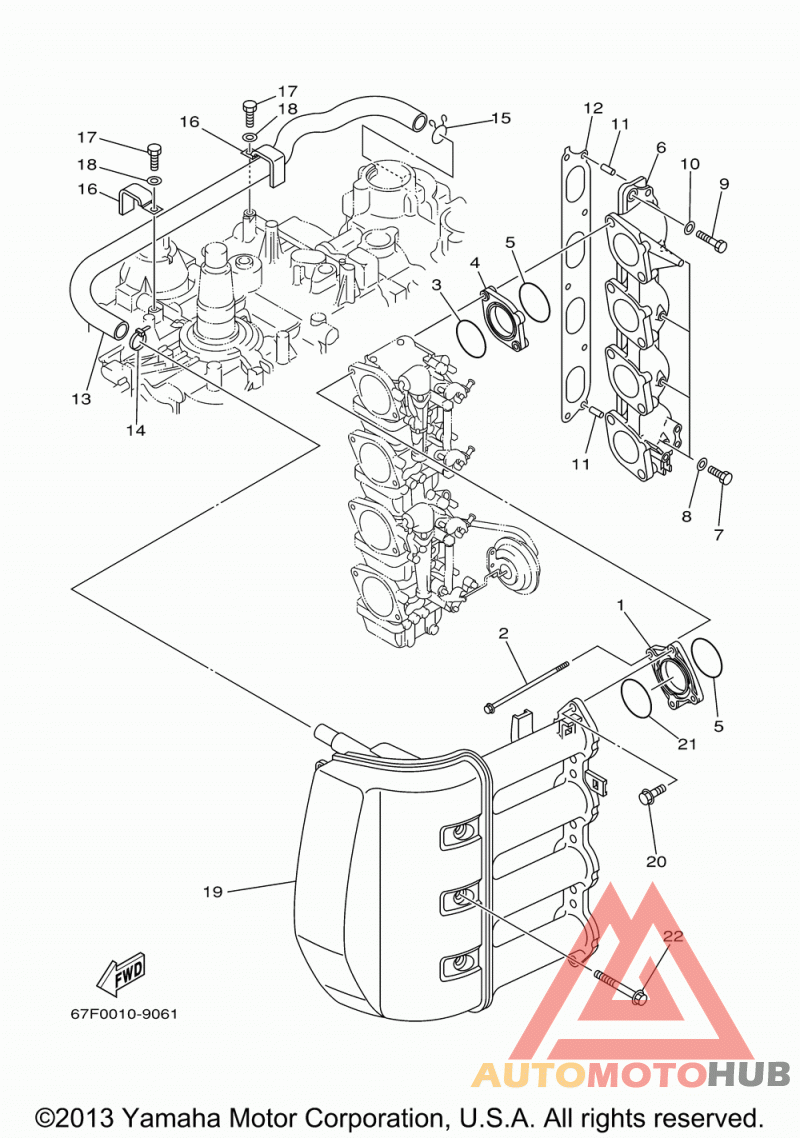 17
18
16
15
12
11
6
10
9
17
18
16
5
4
3
13
14
11
8
7
1
2
5
21
20
19
22
FWD
67F0010-9061
AUTOMOTOHUB
©2013 Yamaha Motor Corporation, U.S.A. All rights reserved.