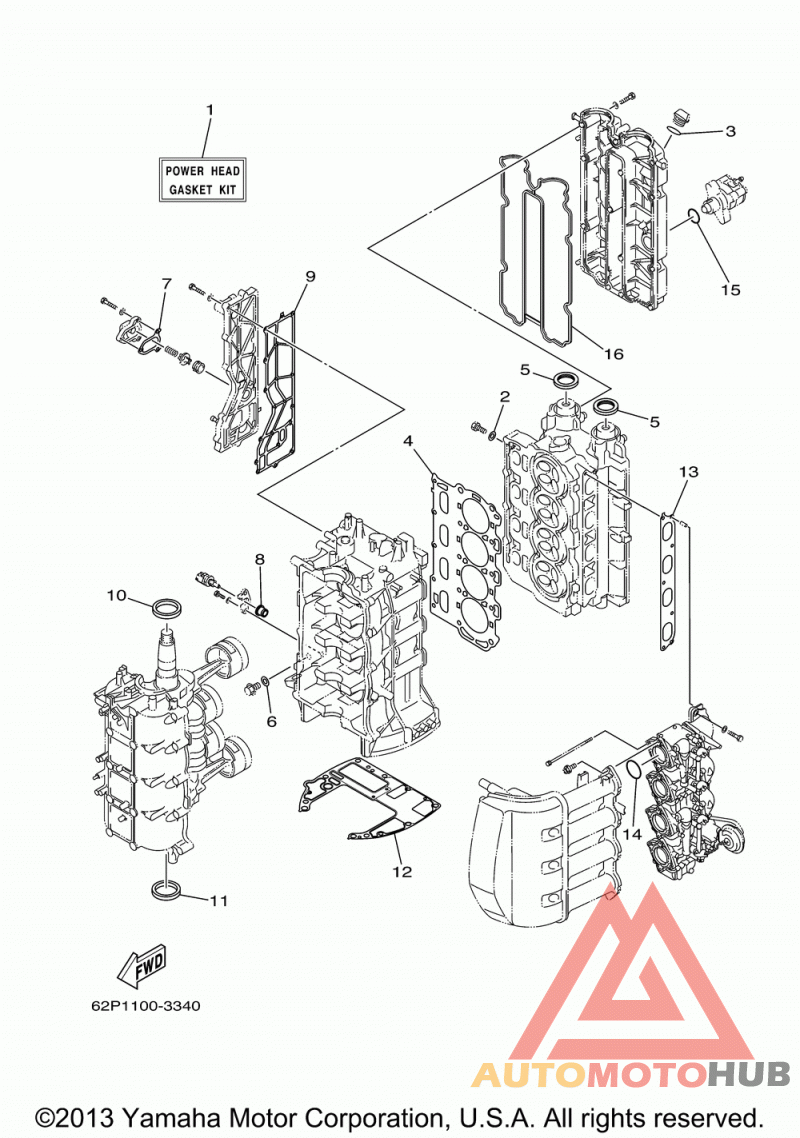 1

POWER HEAD GASKET KIT

3

15

16

7

9

5

2

5

4

13

8

10

6

14

12

11

FWD

62P1100-3340

AUTOMOTOHUB

©2013 Yamaha Motor Corporation, U.S.A. All rights reserved.