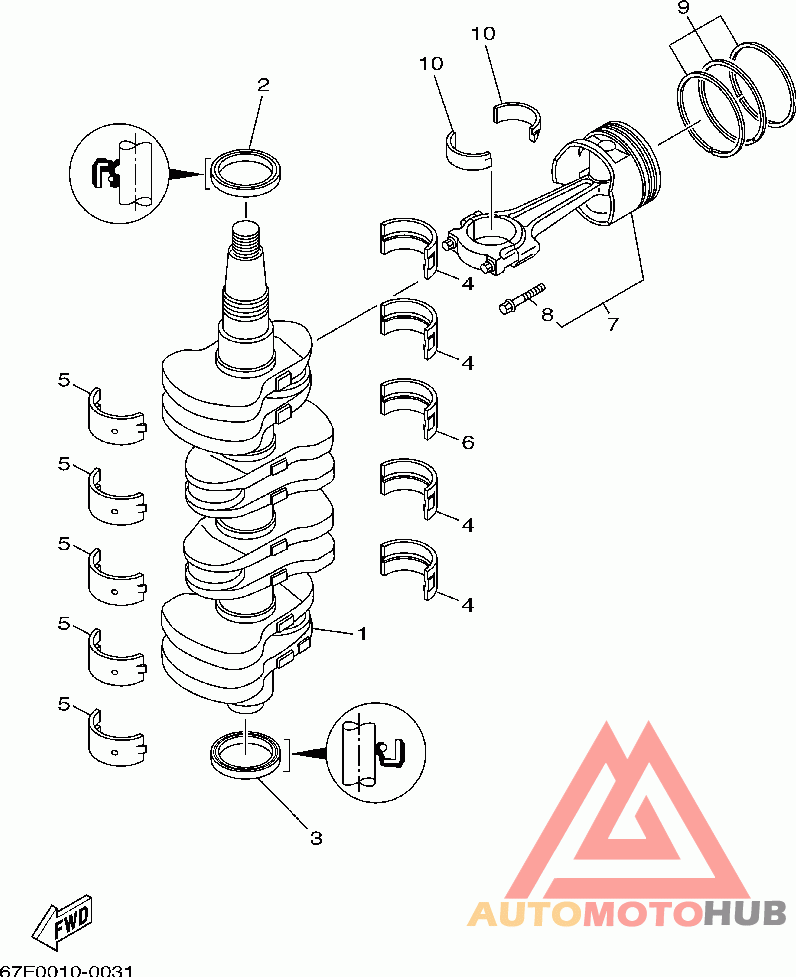 9
10
10
2
4
8
7
4
5
6
5
4
5
4
5
1
5
3
FWD
AUTOMOTOHUB
67F0010-0031