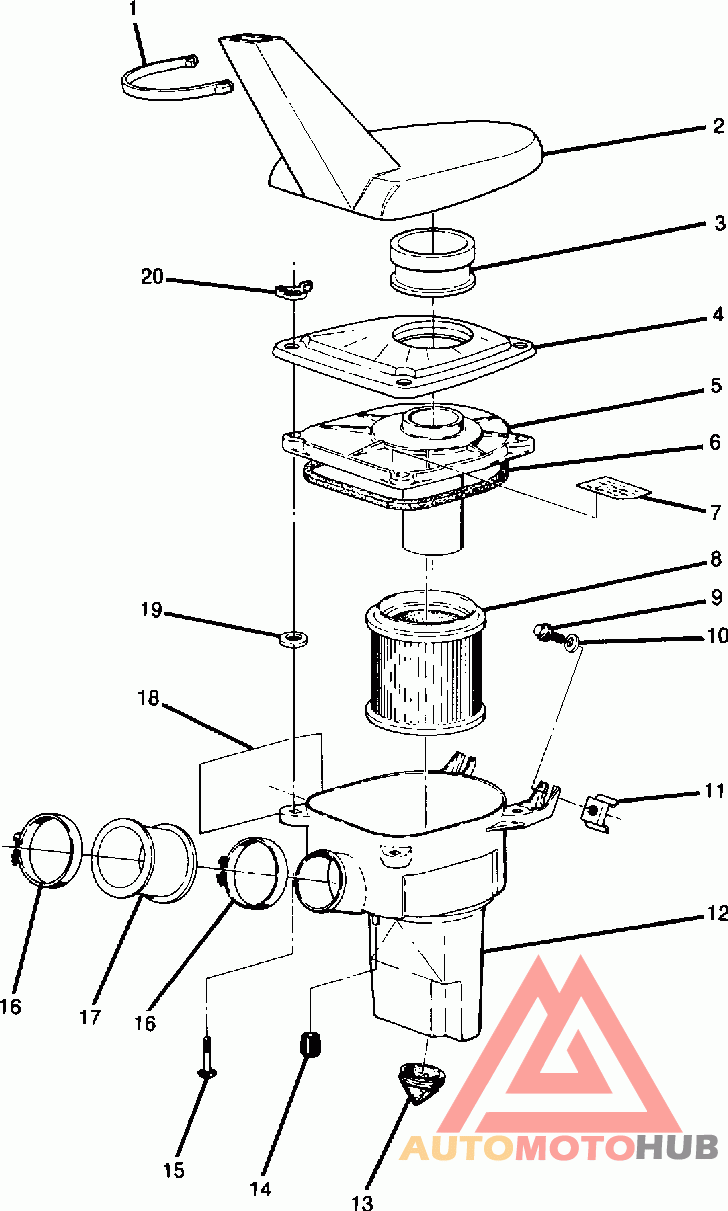 1
2
3
20
4
5
6
7
8
9
10
19
18
11
12
16
17
16
15
14
13
AUTOMOTOHUB