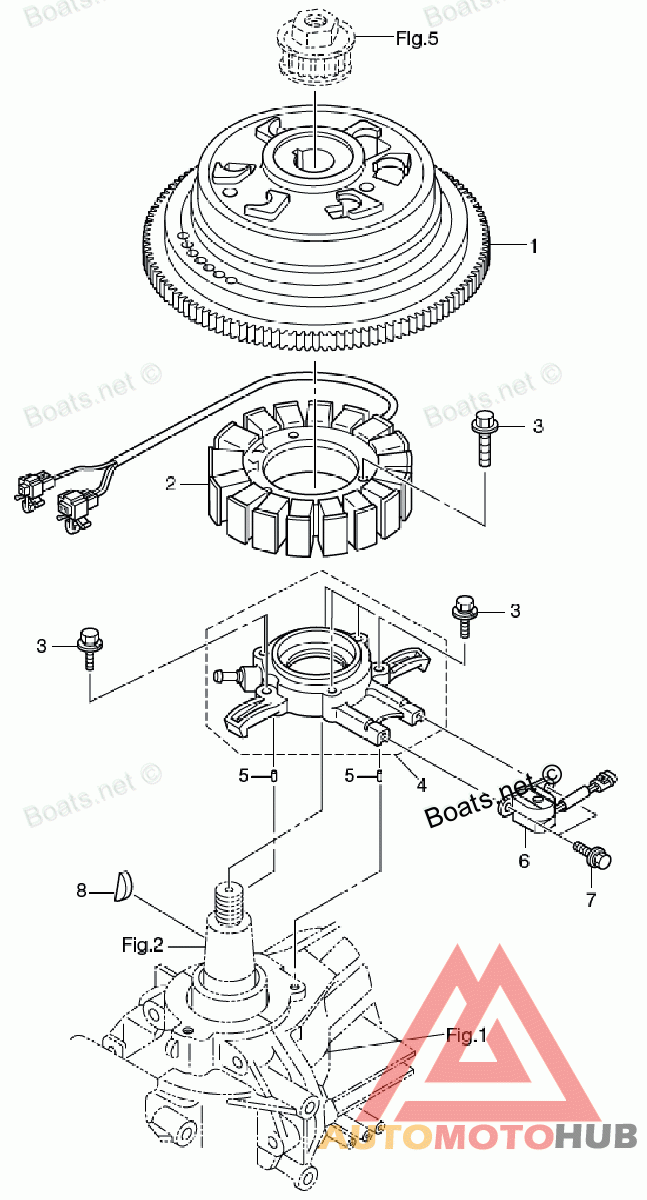 Boats.net ©
Boats.net ©
Fig.5
1
Boats.net ©
Boats.net ©
3
2
3
3
5
5
4
Boats.net ©
Boats.net ©
6
7
8
Fig.2
Fig.1
AUTOMOTOHUB