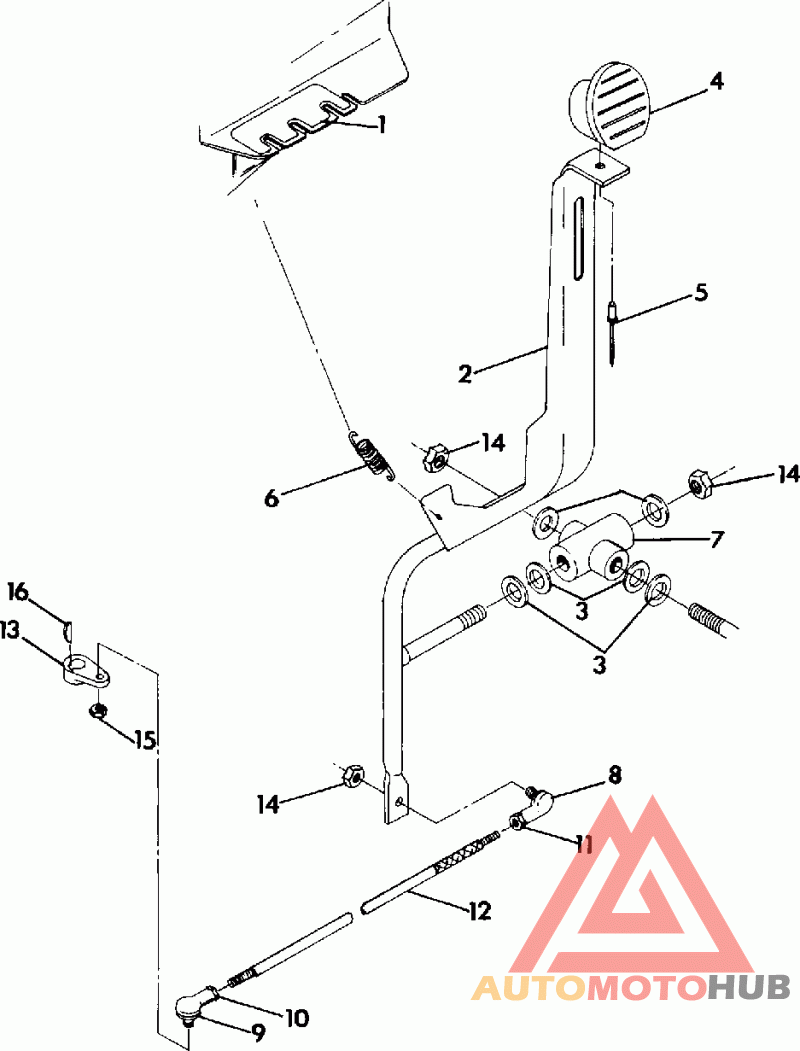 1
4
5
2
14
6
14
7
3
3
16
13
15
14
8
11
12
10
9
AUTOMOTOHUB