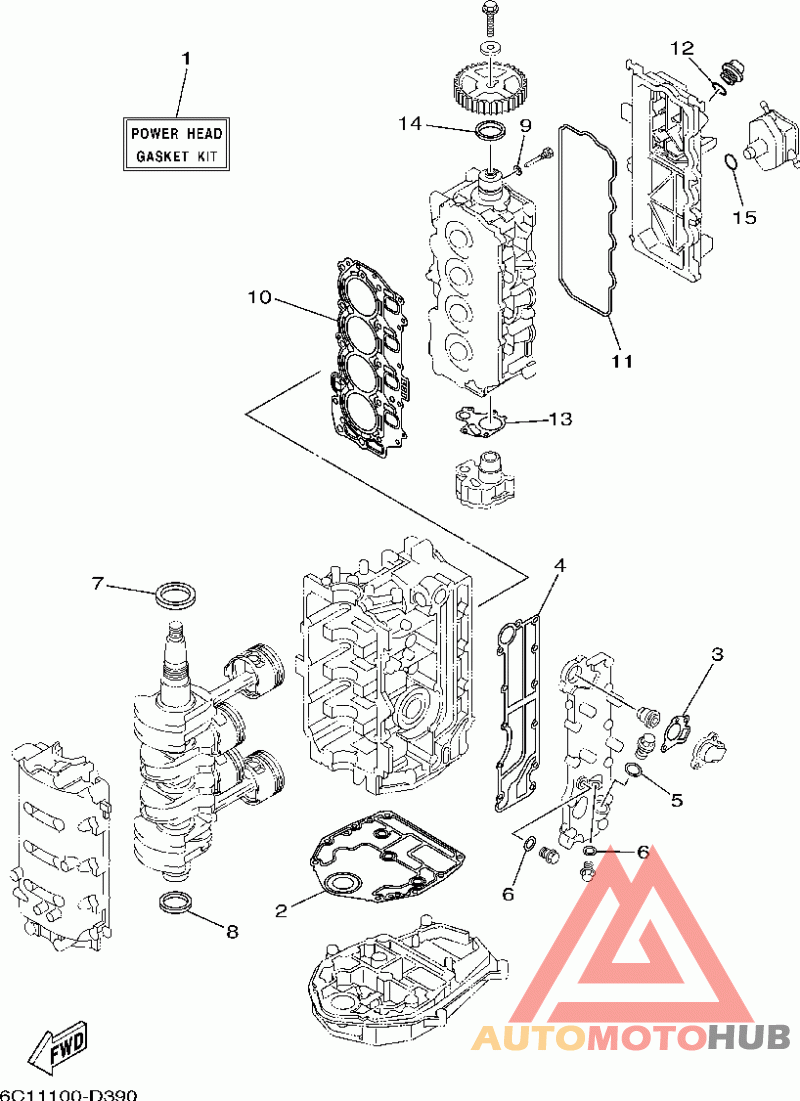 1

POWER HEAD
GASKET KIT

12

14

9

15

10

11

13

7

4

3

5

6

6

2

8

FWD

AUTOMOTOHUB

6C11100-D390