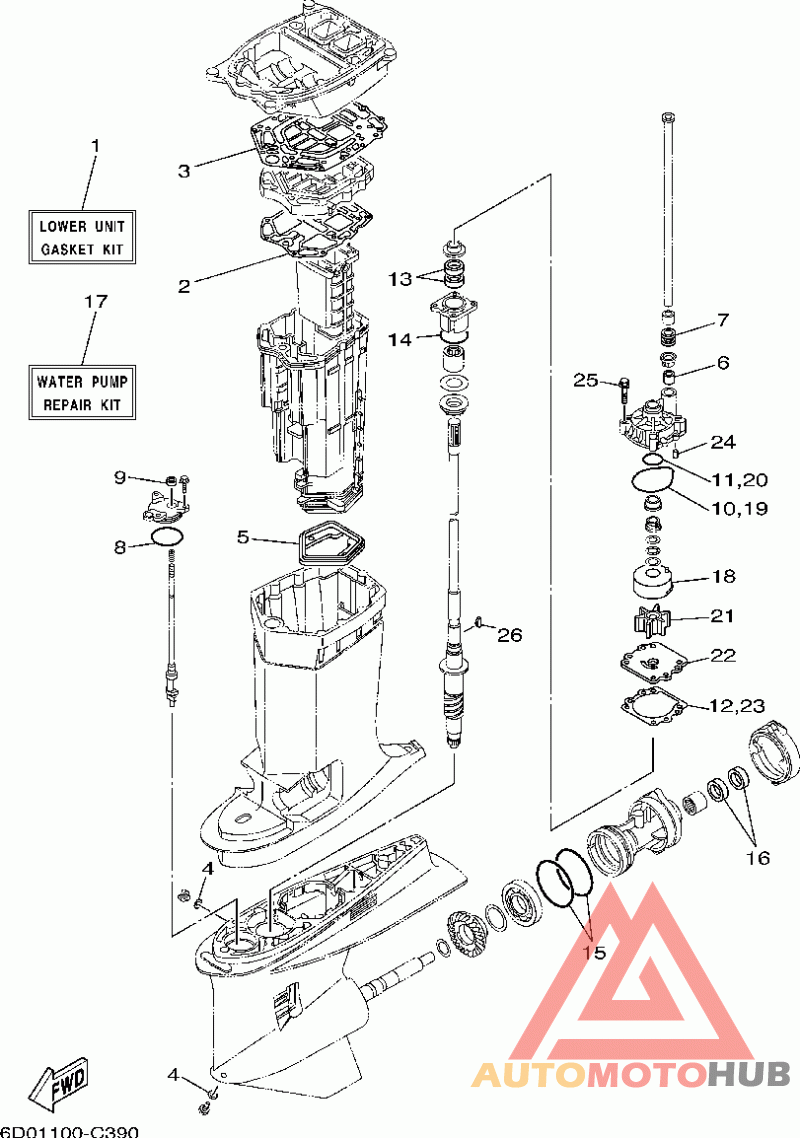 1
LOWER UNIT GASKET KIT
17
WATER PUMP REPAIR KIT
3
2
13
14
7
6
25
24
11,20
10,19
9
8
5
18
21
26
22
12,23
16
4
15
4
FWD
AUTOMOTOHUB
6D01100-C390