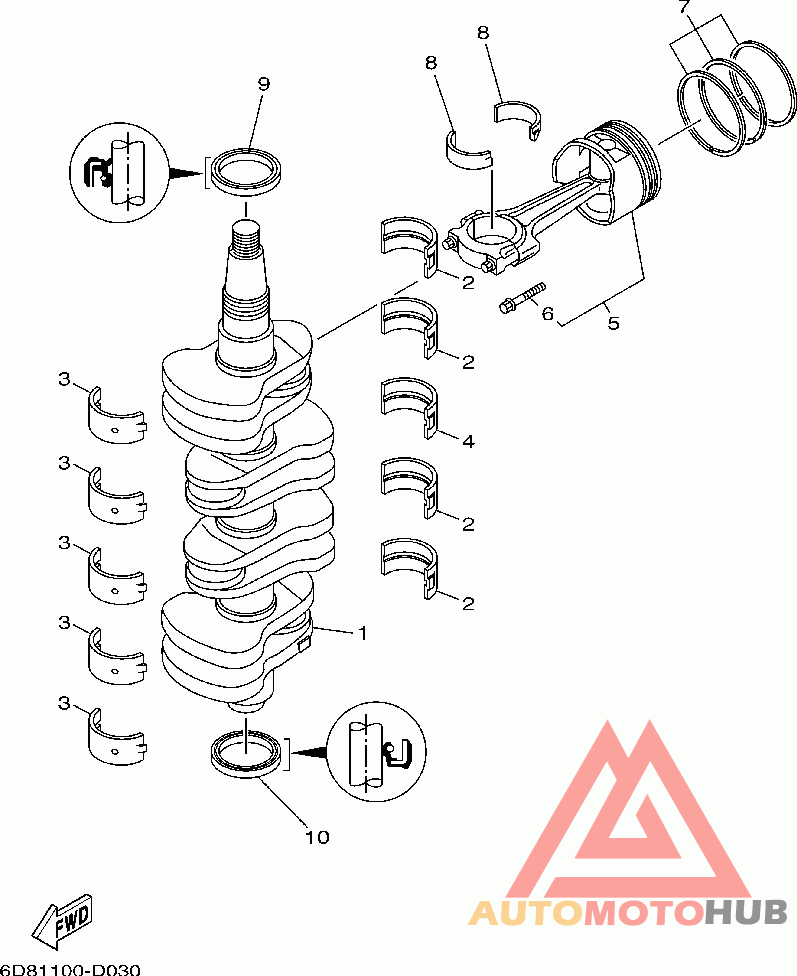 7
8
8
9
2
6
5
2
3
4
3
2
3
2
3
1
3
10
FWD
AUTOMOTOHUB
6D81100-D030