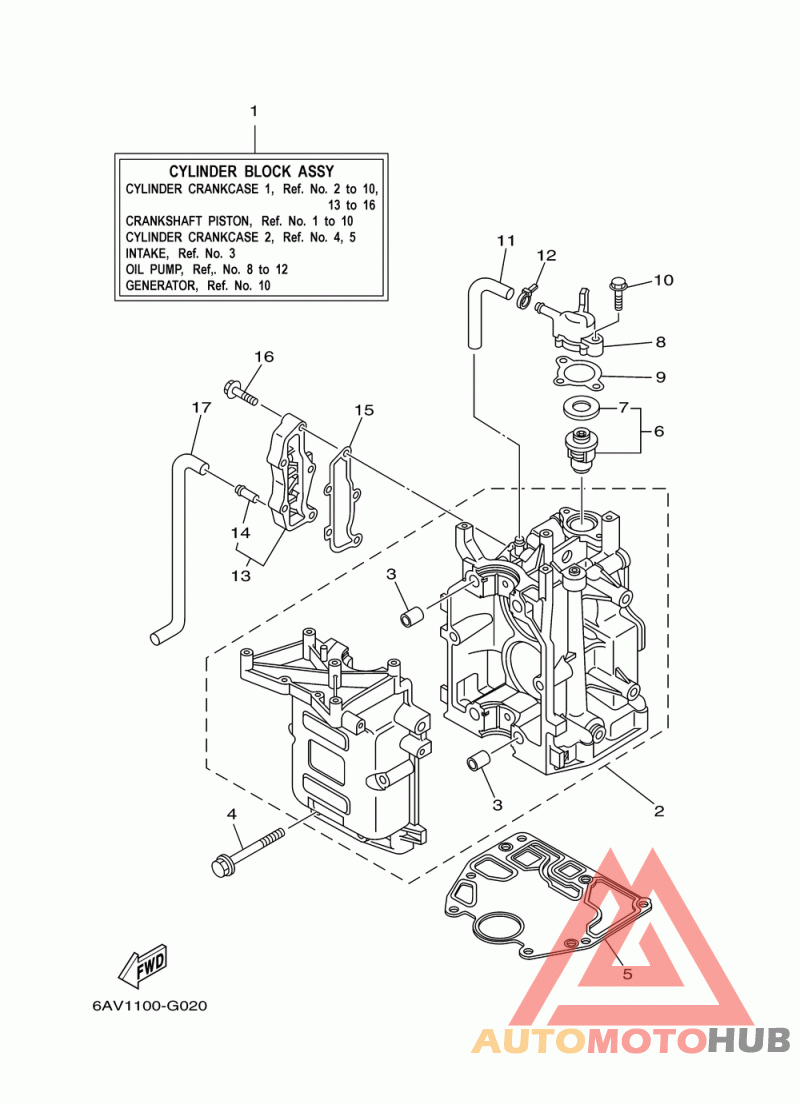 1

CYLINDER BLOCK ASSY
CYLINDER CRANKCASE 1, Ref. No. 2 to 10, 13 to 16
CRANKSHAFT PISTON, Ref. No. 1 to 10
CYLINDER CRANKCASE 2, Ref. No. 4, 5
INTAKE, Ref. No. 3
OIL PUMP, Ref,. No. 8 to 12
GENERATOR, Ref. No. 10

11
12
10
8
9
7
6
16
17
15
14
13
3
3
2
4
5
FWD

6AV1100-G020

AUTOMOTOHUB