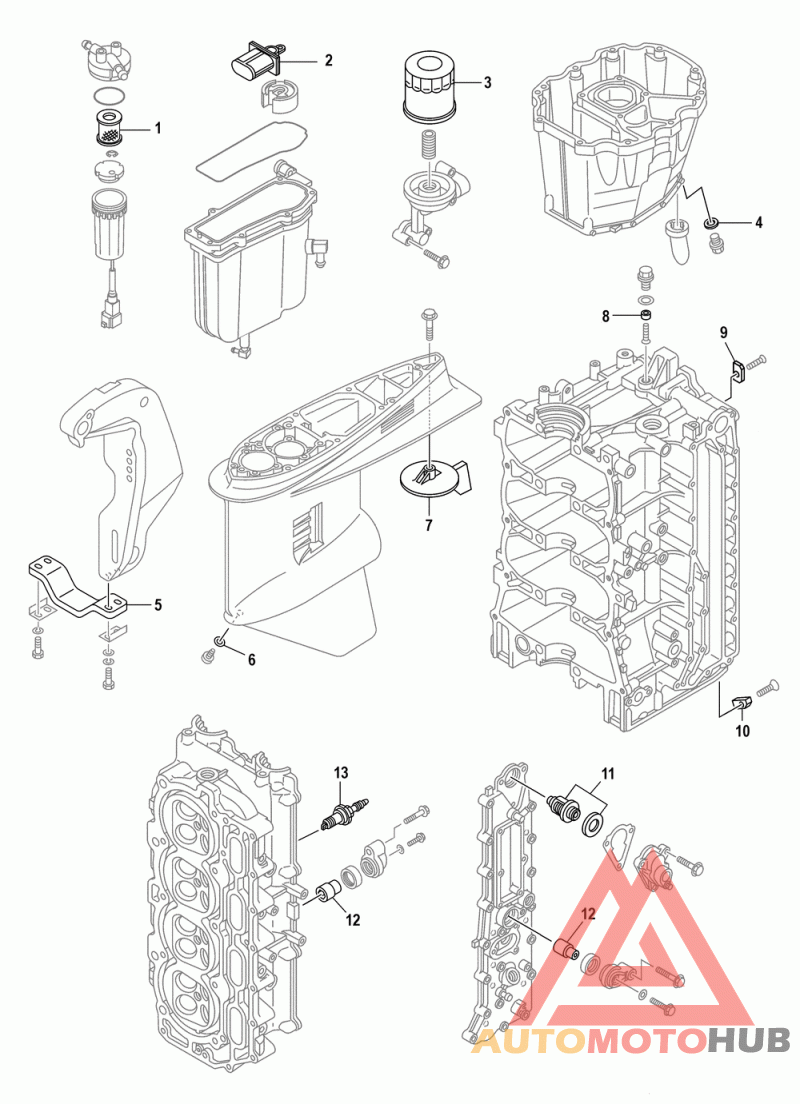 1
2
3
4
8
9
7
5
6
10
13
11
12
12
AUTOMOTOHUB