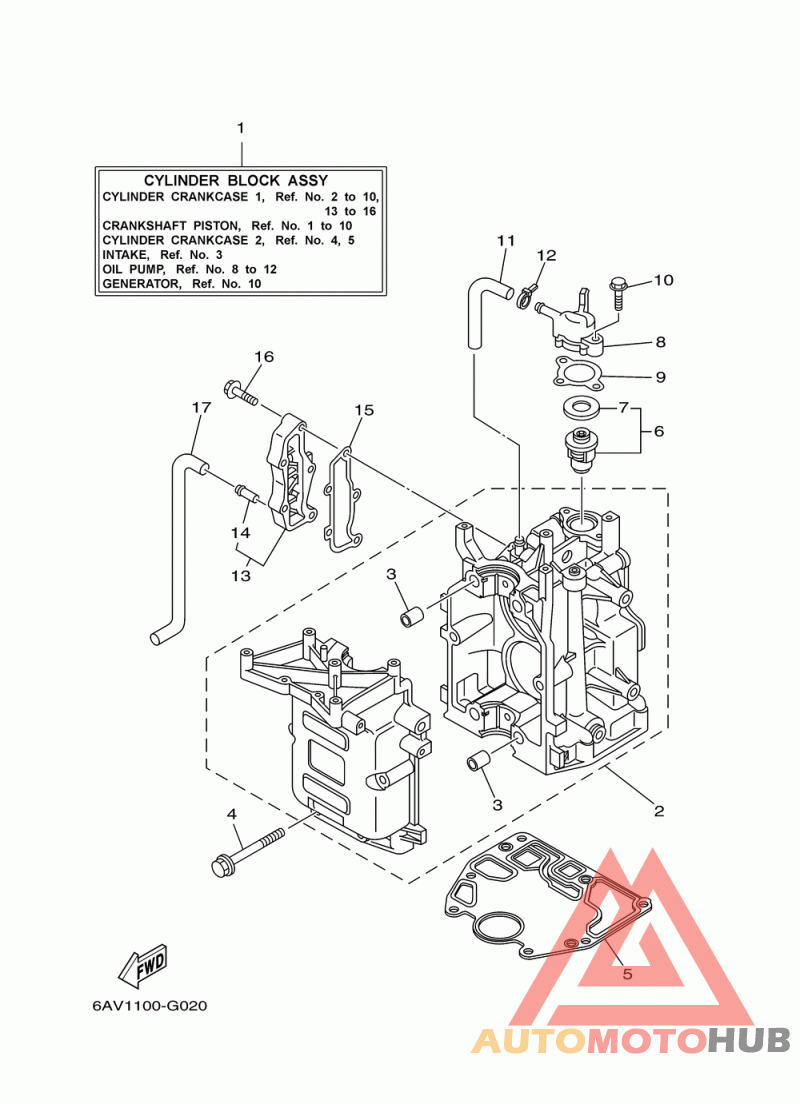 1

CYLINDER BLOCK ASSY
CYLINDER CRANKCASE 1, Ref. No. 2 to 10, 13 to 16
CRANKSHAFT PISTON, Ref. No. 1 to 10
CYLINDER CRANKCASE 2, Ref. No. 4, 5
INTAKE, Ref. No. 3
OIL PUMP, Ref. No. 8 to 12
GENERATOR, Ref. No. 10

11
12
10
8
9
7
6
16
17
15
14
13
3
3
2
4
5
FWD

6AV1100-G020

AUTOMOTOHUB