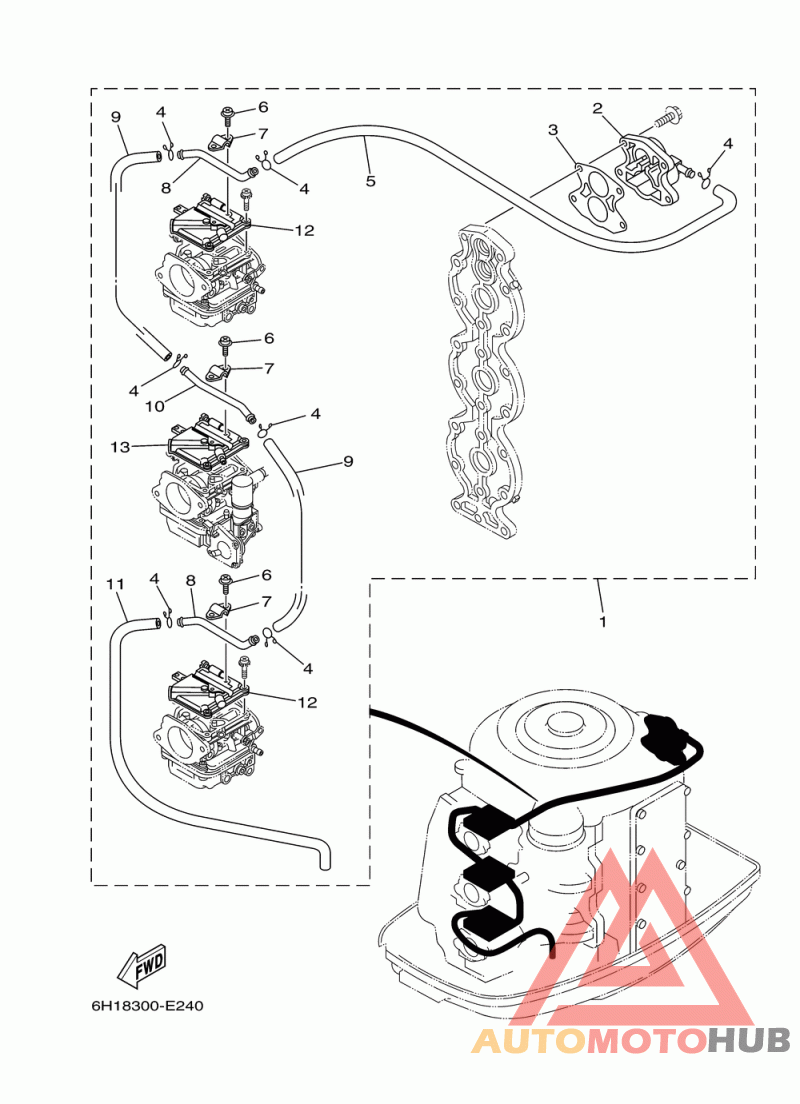 9
4
6
7
8
4
5
3
2
4
12
6
7
4
10
4
13
9
11
4
8
6
7
4
12
1
FWD
6H18300-E240
AUTOMOTOHUB