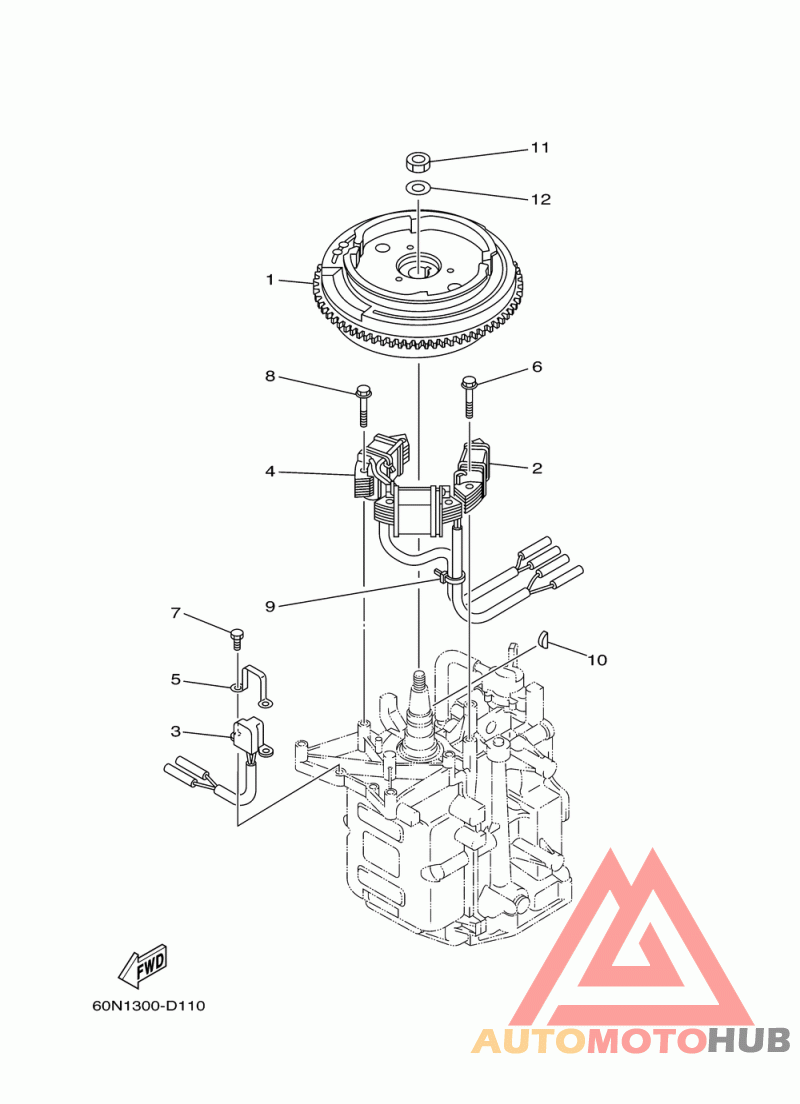 11
12
1
8
6
4
2
9
7
10
5
3
FWD
60N1300-D110
AUTOMOTOHUB