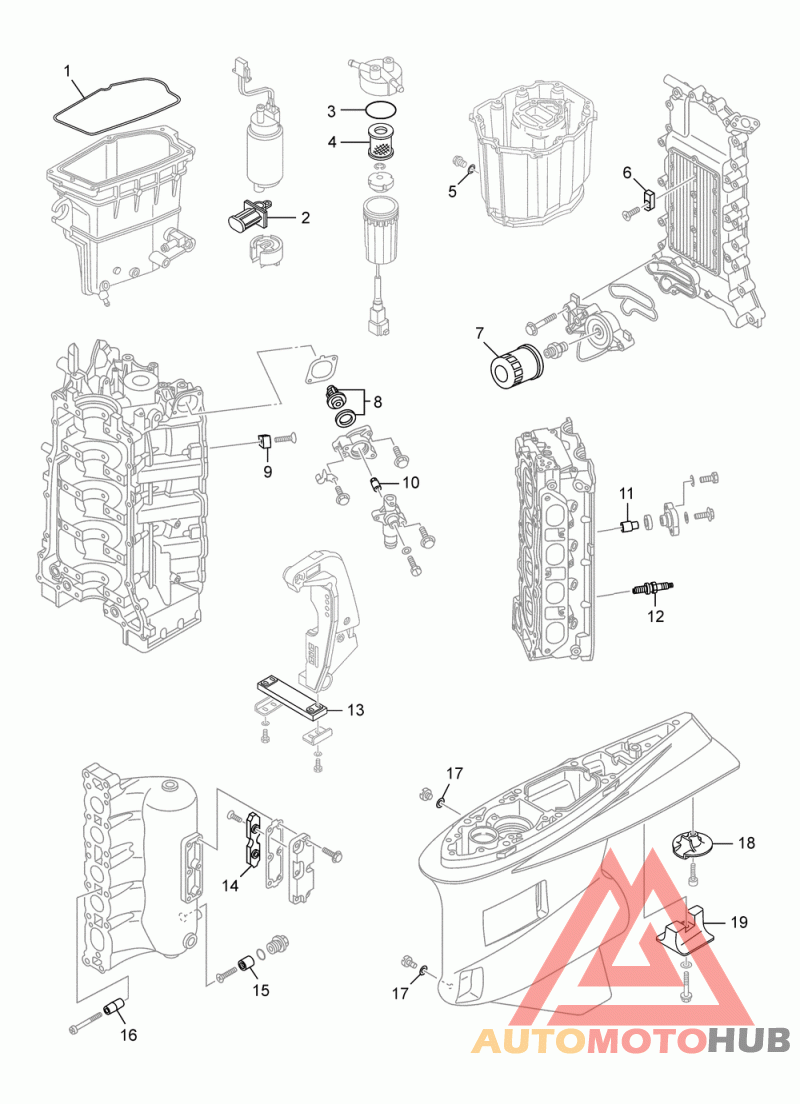 1
2
3
4
5
6
7
8
9
10
11
12
13
14
15
16
17
17
18
19
AUTOMOTOHUB