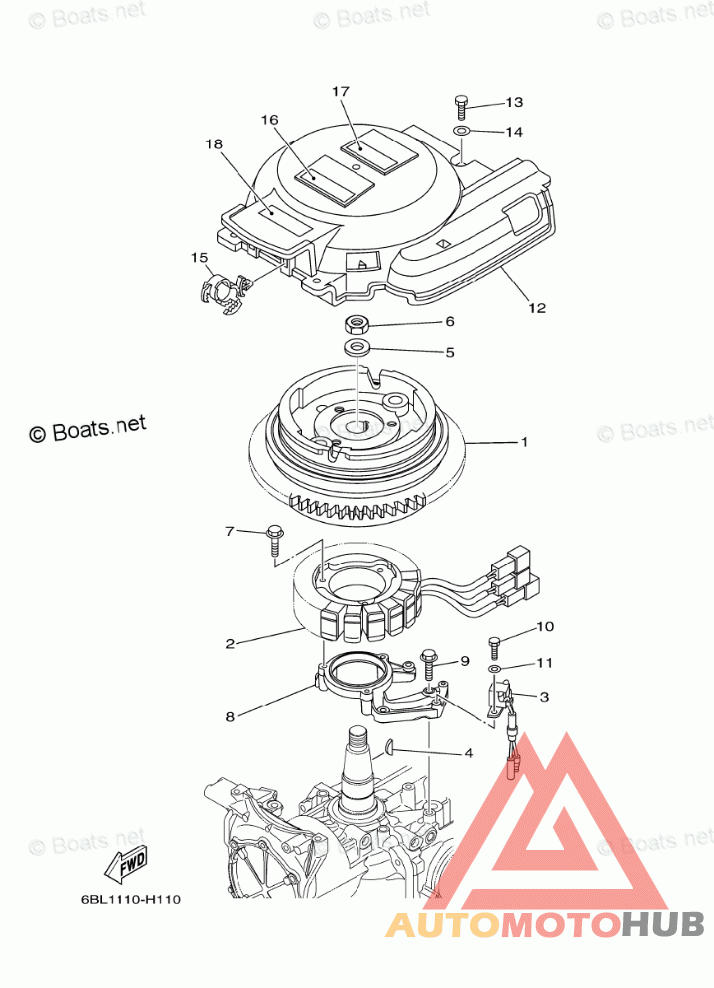 © Boats.net © Boats.net © Boats.net

17
13
16
14
18
15
12
6
5
© Boats.net
© Boats.net
1
7
2
10
9
11
3
8
4
© Boats.net
© Boats.net
FWD
6BL1110-H110
AUTOMOTOHUB