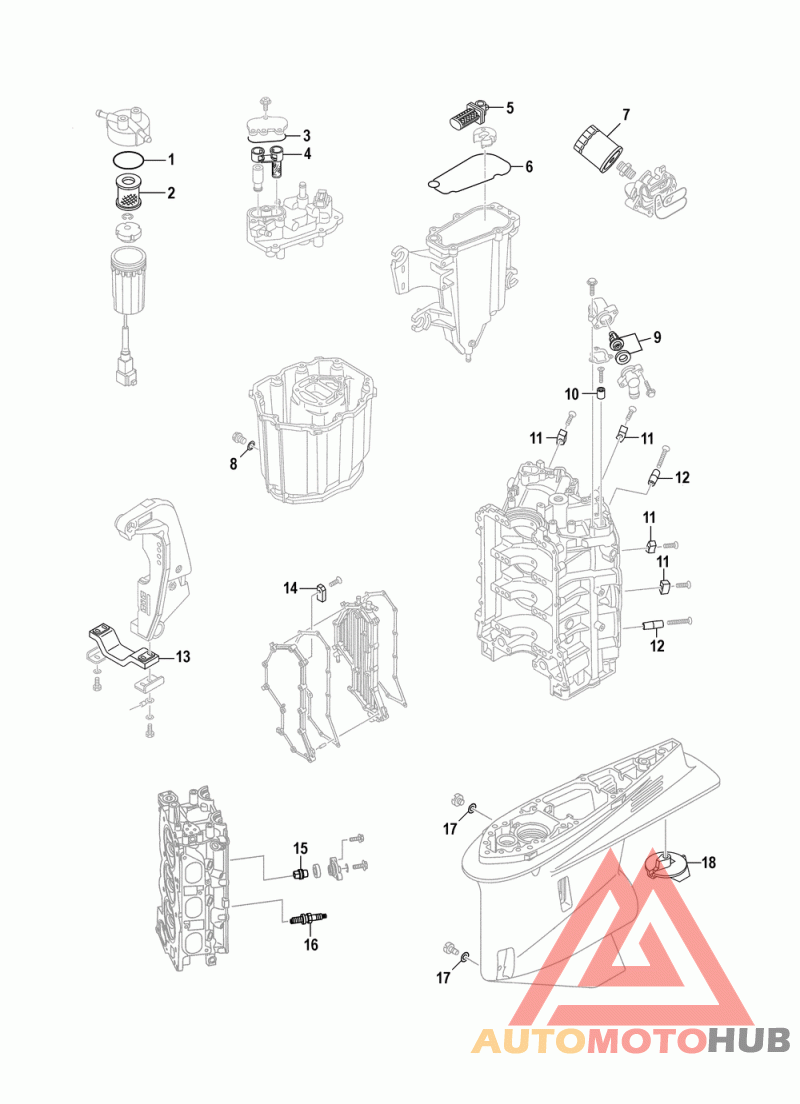 1
2
3
4
5
6
7
9
10
11
11
12
8
11
11
12
14
13
15
16
17
18
17
AUTOMOTOHUB