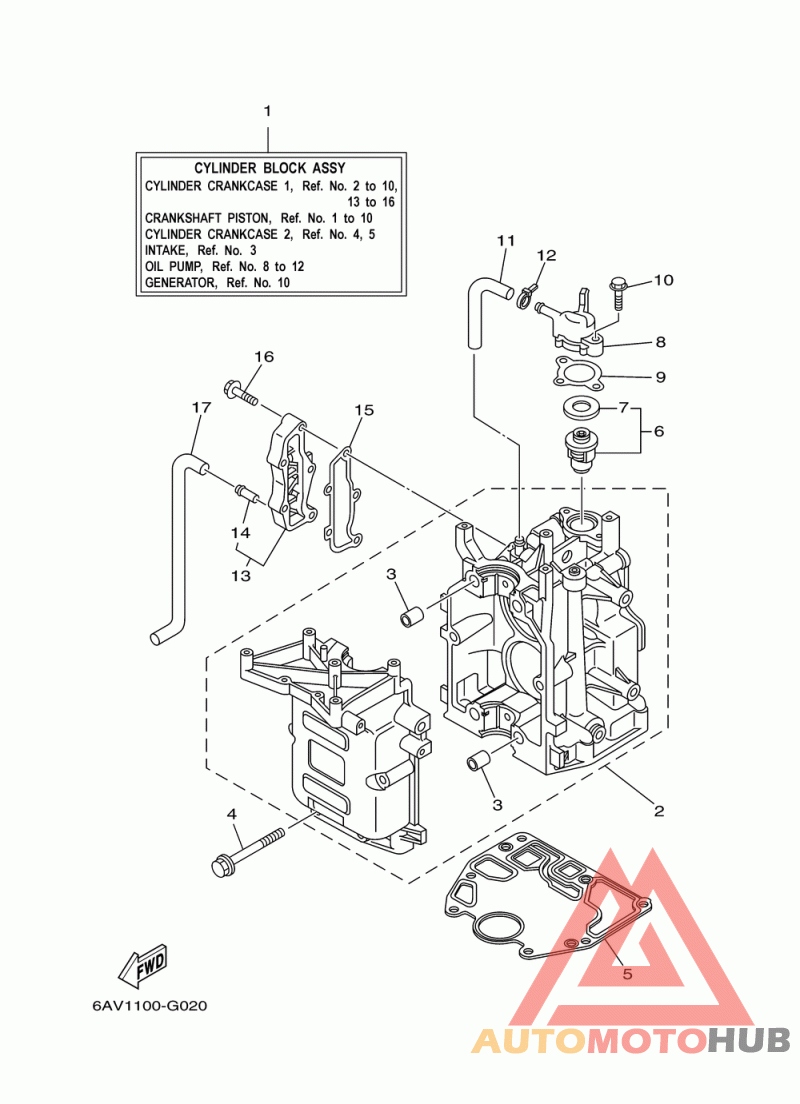 1

CYLINDER BLOCK ASSY
CYLINDER CRANKCASE 1, Ref. No. 2 to 10, 13 to 16
CRANKSHAFT PISTON, Ref. No. 1 to 10
CYLINDER CRANKCASE 2, Ref. No. 4, 5
INTAKE, Ref. No. 3
OIL PUMP, Ref. No. 8 to 12
GENERATOR, Ref. No. 10

11
12
10
8
9
7
6
16
17
15
14
13
3
3
2
4
5
FWD

6AV1100-G020

AUTOMOTOHUB