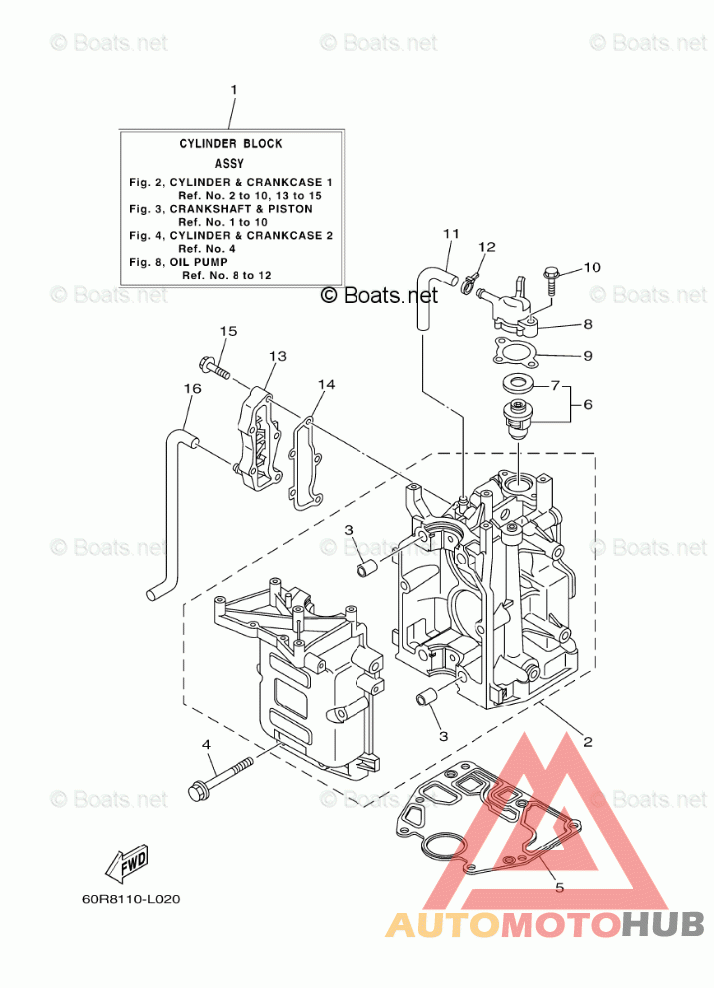 © Boats.net © Boats.net © Boats.net

1

CYLINDER BLOCK
ASSY
Fig. 2, CYLINDER & CRANKCASE 1
Ref. No. 2 to 10, 13 to 15
Fig. 3, CRANKSHAFT & PISTON
Ref. No. 1 to 10
Fig. 4, CYLINDER & CRANKCASE 2
Ref. No. 4
Fig. 8, OIL PUMP
Ref. No. 8 to 12

© Boats.net © Boats.net © Boats.net

11 12 10 8 9 7 6 15 13 14 16 3

© Boats.net © Boats.net © Boats.net

3 2 4

© Boats.net © Boats.net © Boats.net

5

FWD

60R8110-L020

AUTOMOTOHUB