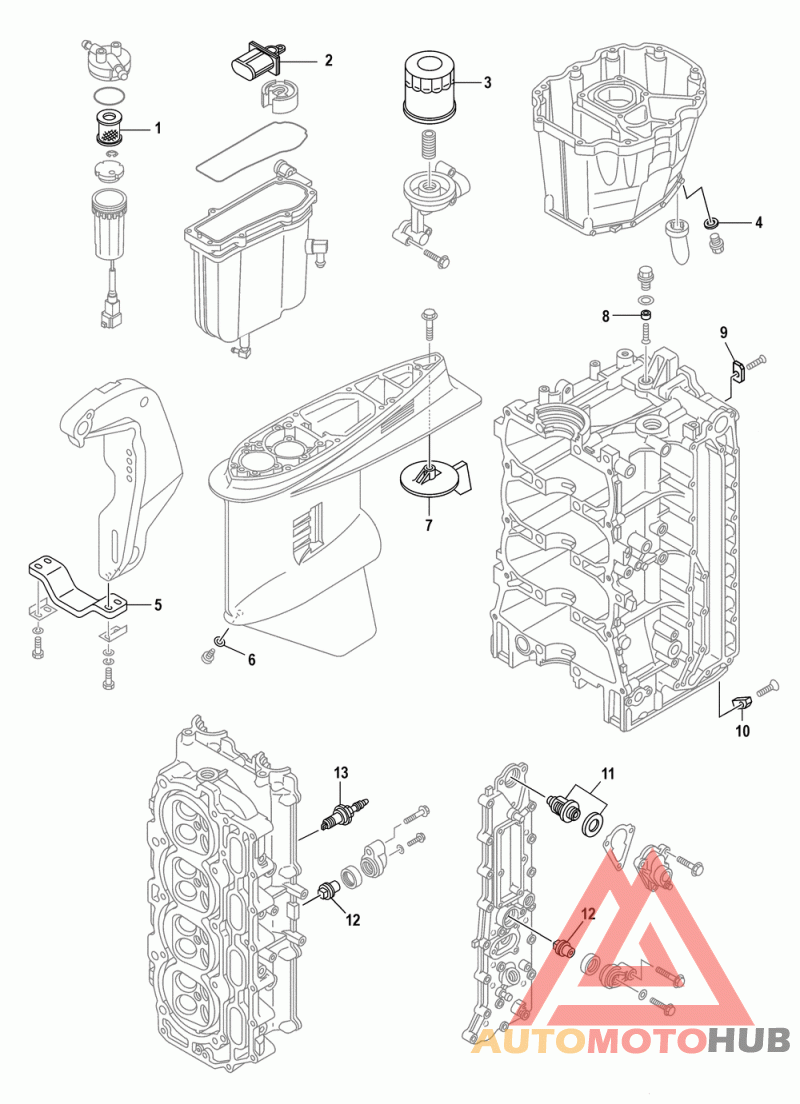 1
2
3
4
8
9
7
5
6
10
13
11
12
12
AUTOMOTOHUB