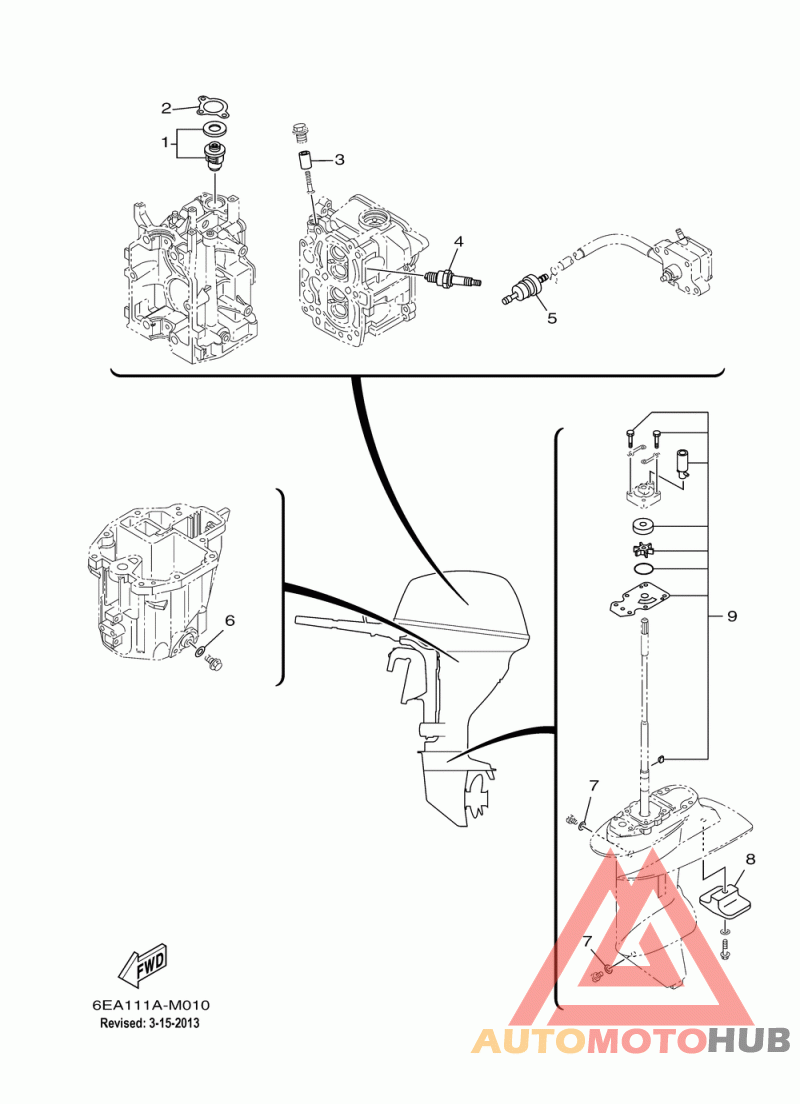 2
1
3
4
5
6
9
7
8
7
FWD
6EA111A-M010
Revised: 3-15-2013
AUTOMOTOHUB