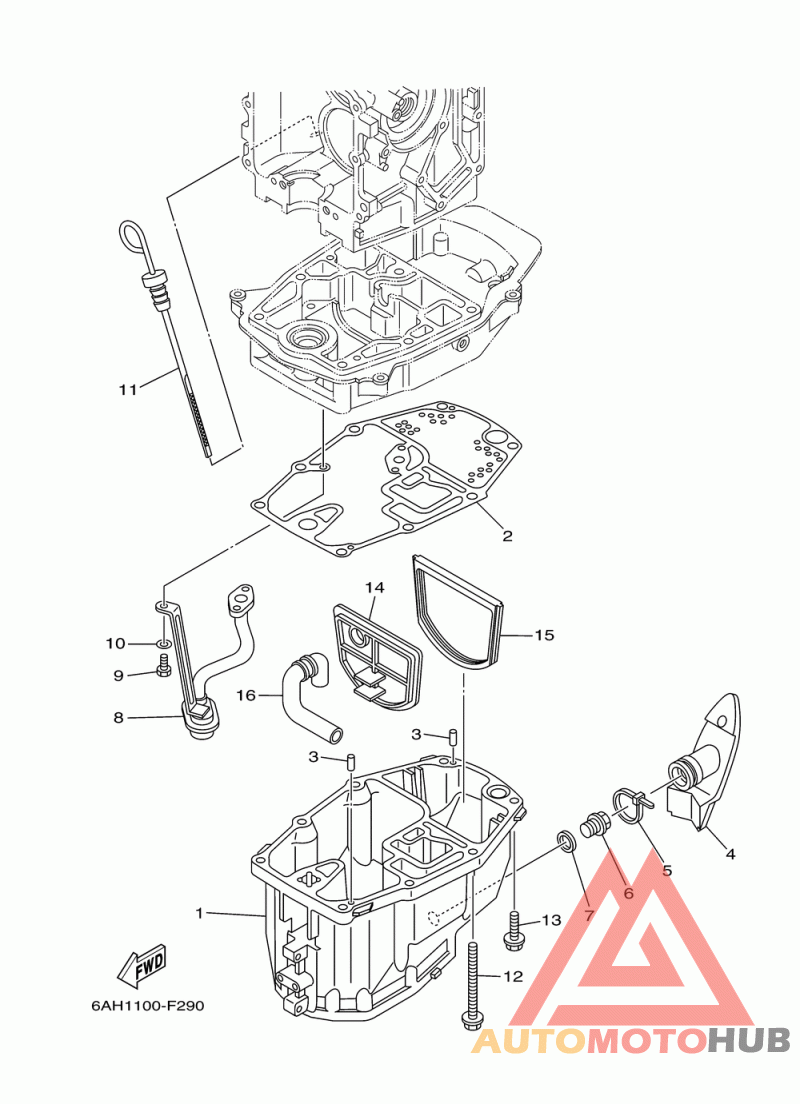 11
2
14
15
10
9
16
8
3
3
4
5
6
7
1
13
12
FWD
6AH1100-F290
AUTOMOTOHUB