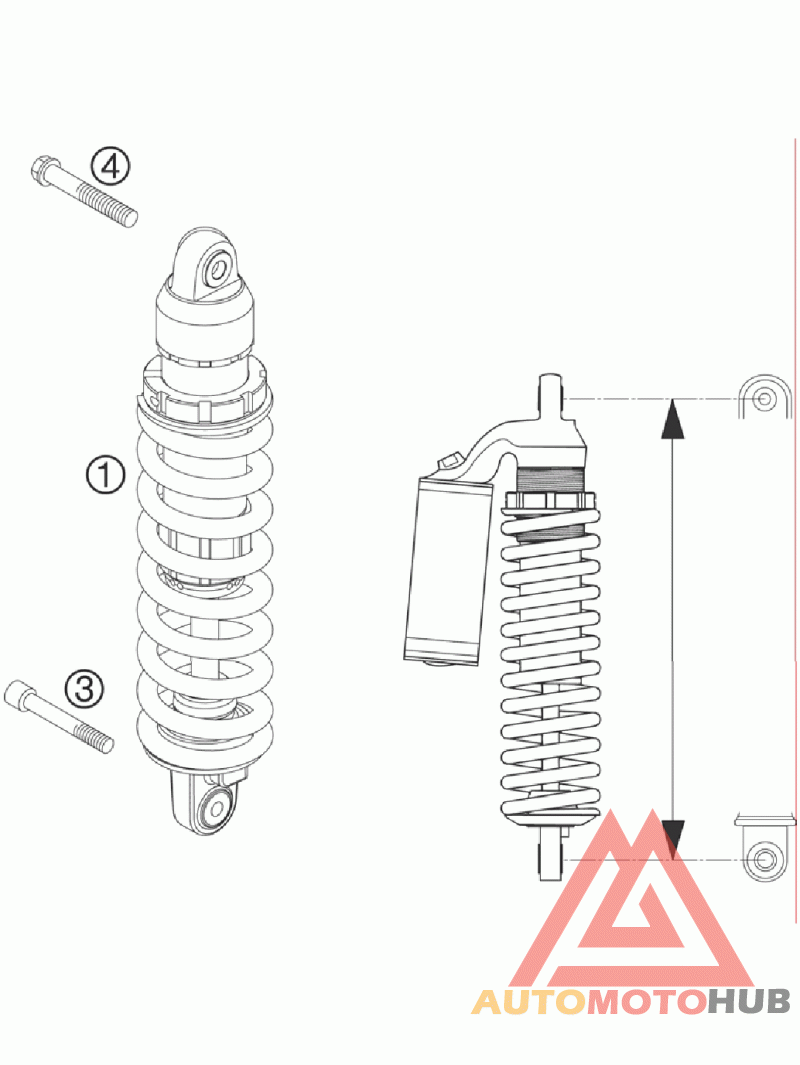 4

1

3

AUTOMOTOHUB