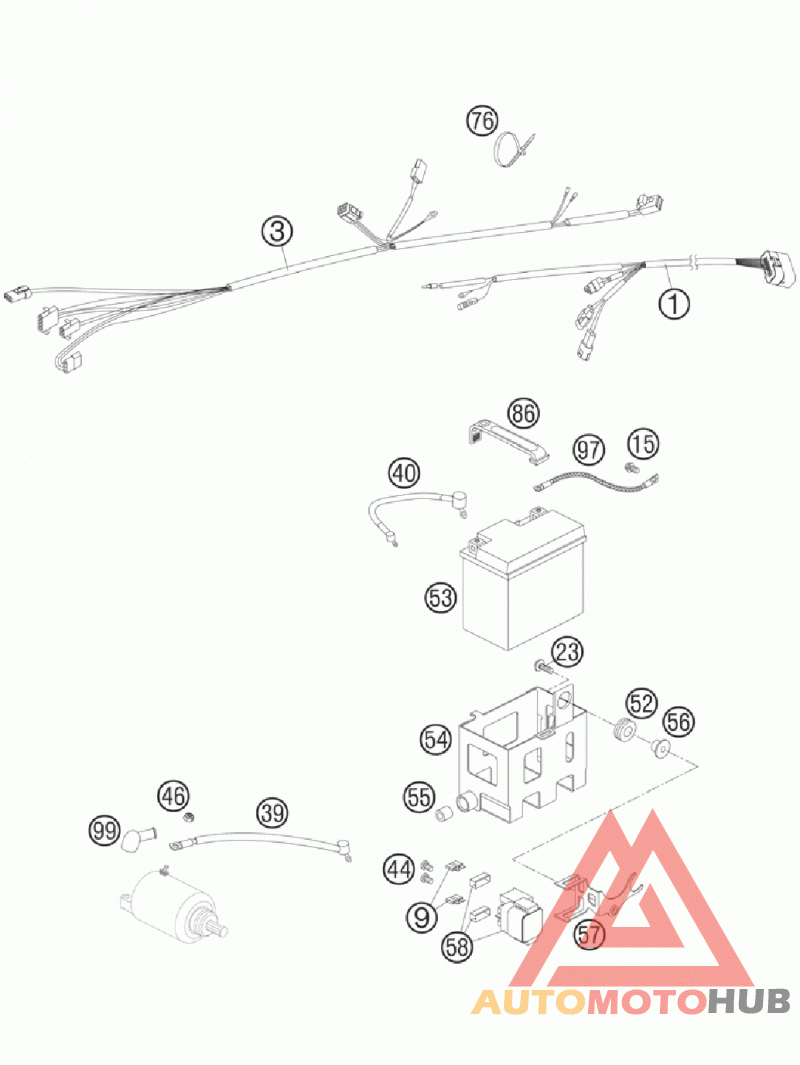 76
3
1
86
97
15
40
53
23
52
56
54
55
46
39
99
44
9
58
57
AUTOMOTOHUB