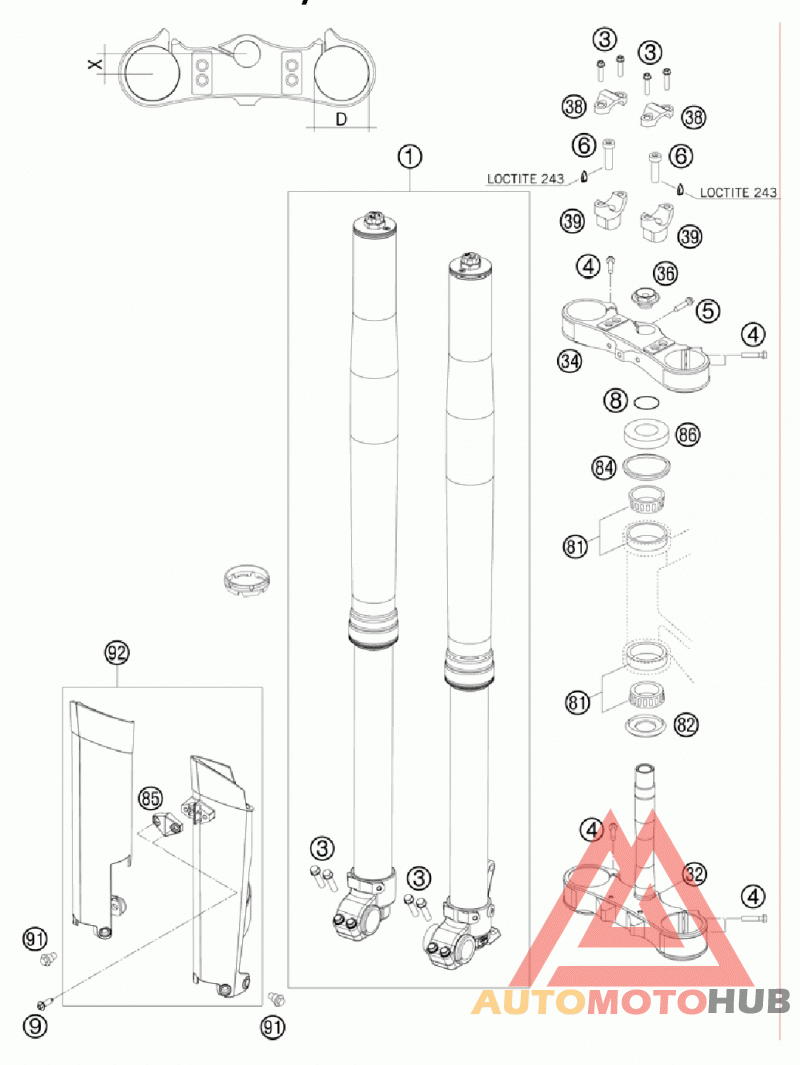 X
D
1
3
3
38
38
6
6
LOCTITE 243
LOCTITE 243
39
39
4
36
5
4
34
8
86
84
81
81
82
92
85
3
3
4
32
4
91
9
91
AUTOMOTOHUB