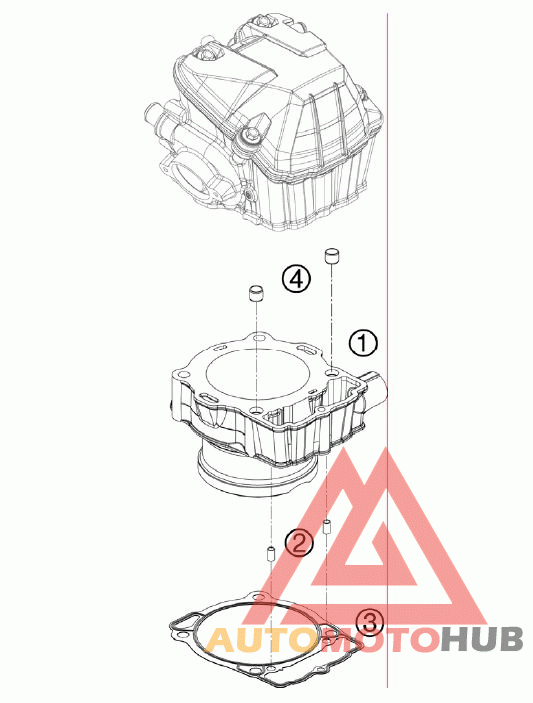 4
1
2
3
AUTOMOTOHUB