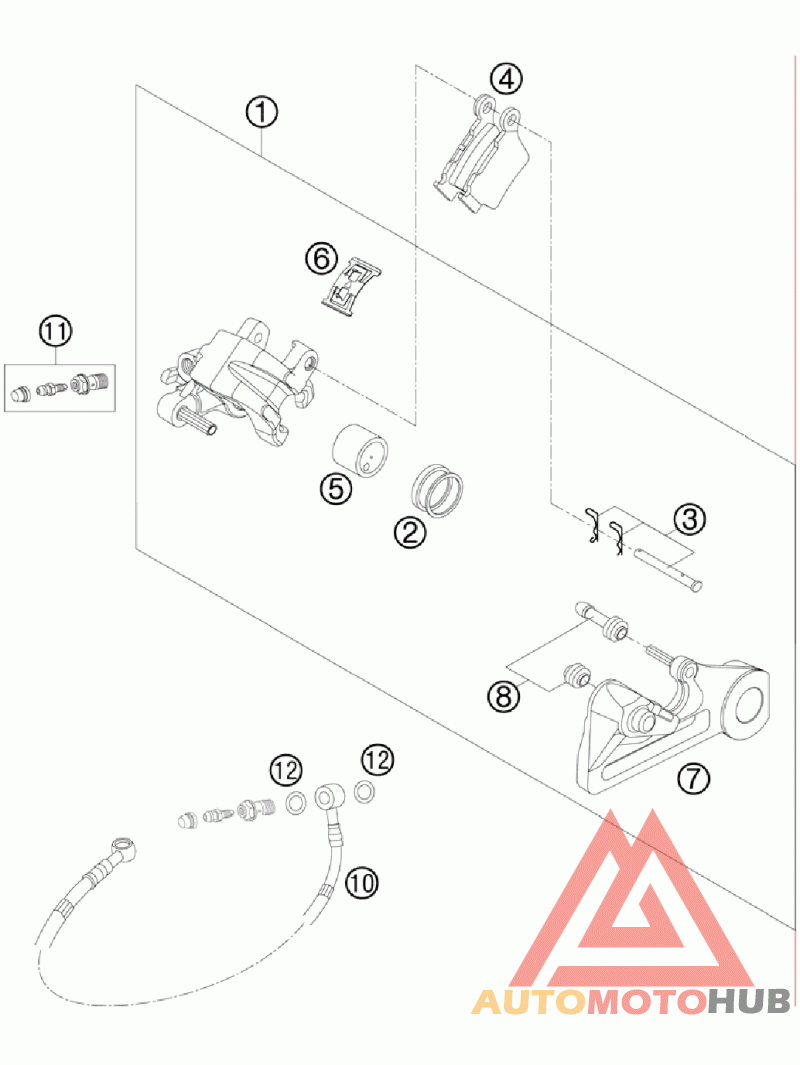 1
4
6
11
5
2
3
8
7
12
12
10
AUTOMOTOHUB