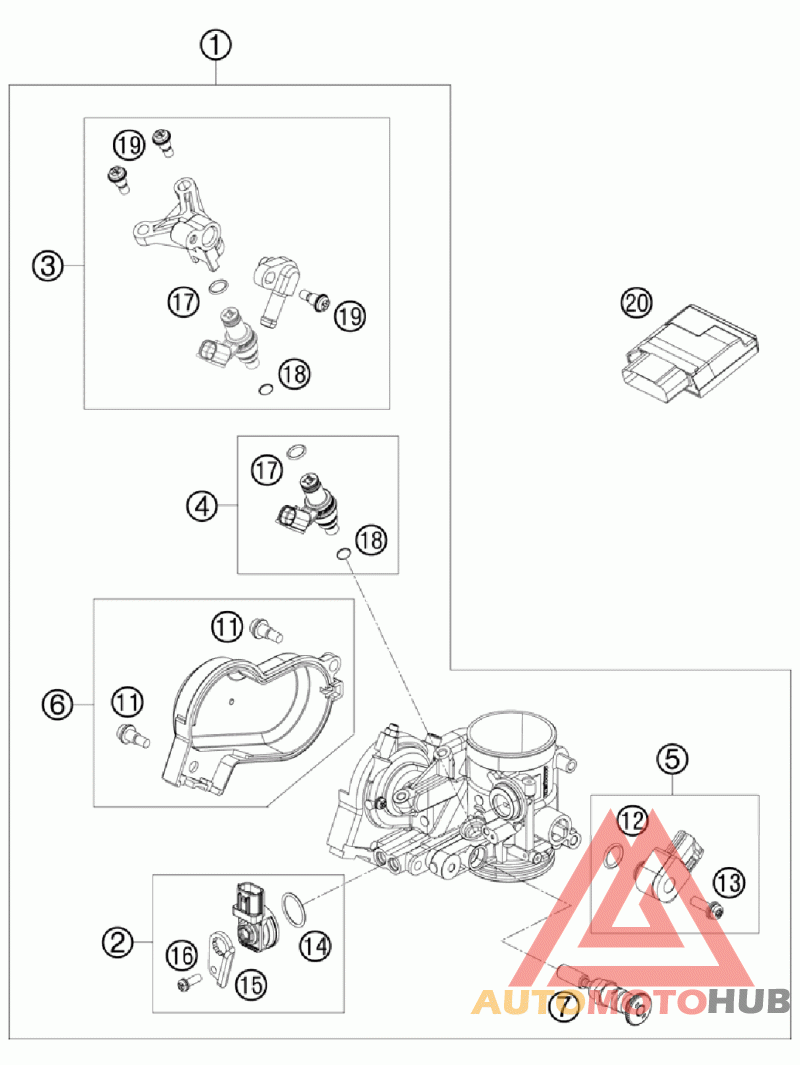 1
19
3
17
19
18
20
17
4
18
11
6
11
5
12
13
2
14
16
15
7
AUTOMOTOHUB