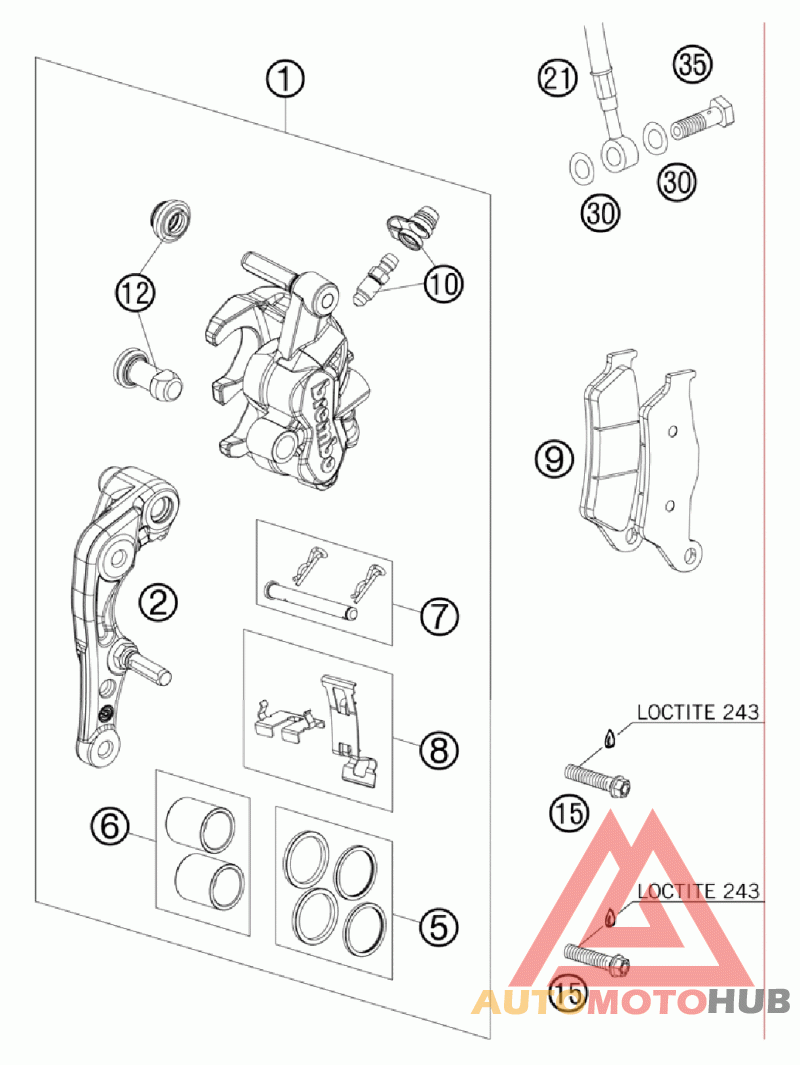 1
21
35
30
30
12
10
brembo
9
2
7
8
LOCTITE 243
15
6
5
LOCTITE 243
15
AUTOMOTOHUB