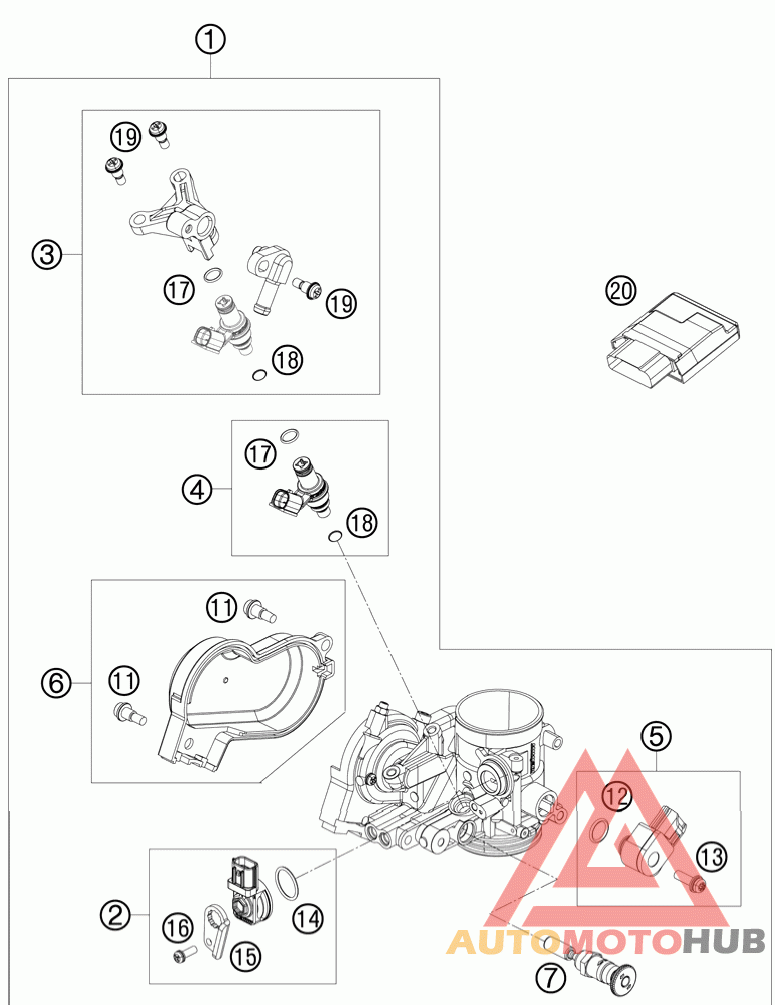 1
19
3
17
19
18
20
17
4
18
11
6
11
5
12
13
2
14
16
15
7
AUTOMOTOHUB