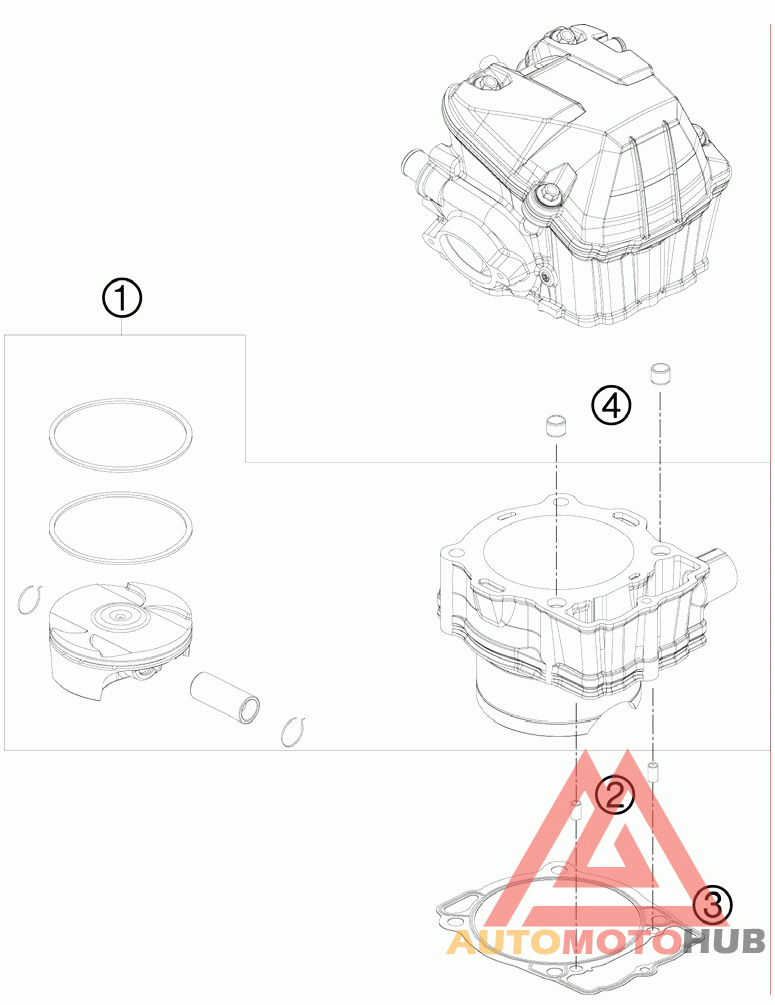 1

4

2

3

AUTOMOTOHUB