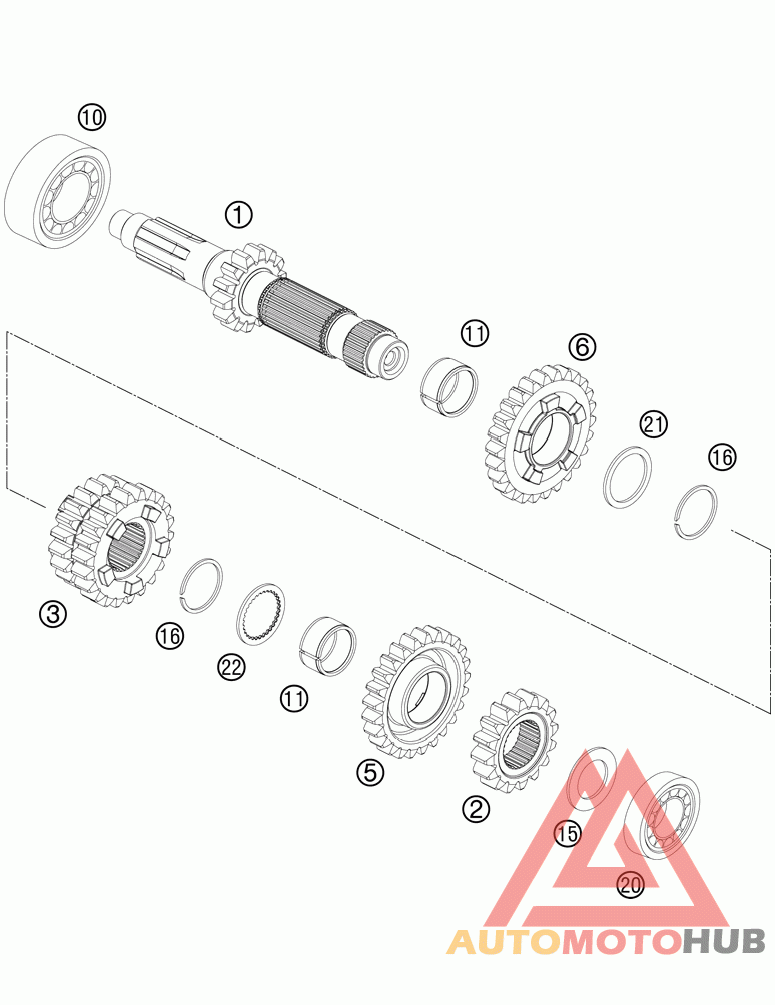 10
1
11
6
21
16
3
16
22
11
5
2
15
20
AUTOMOTOHUB