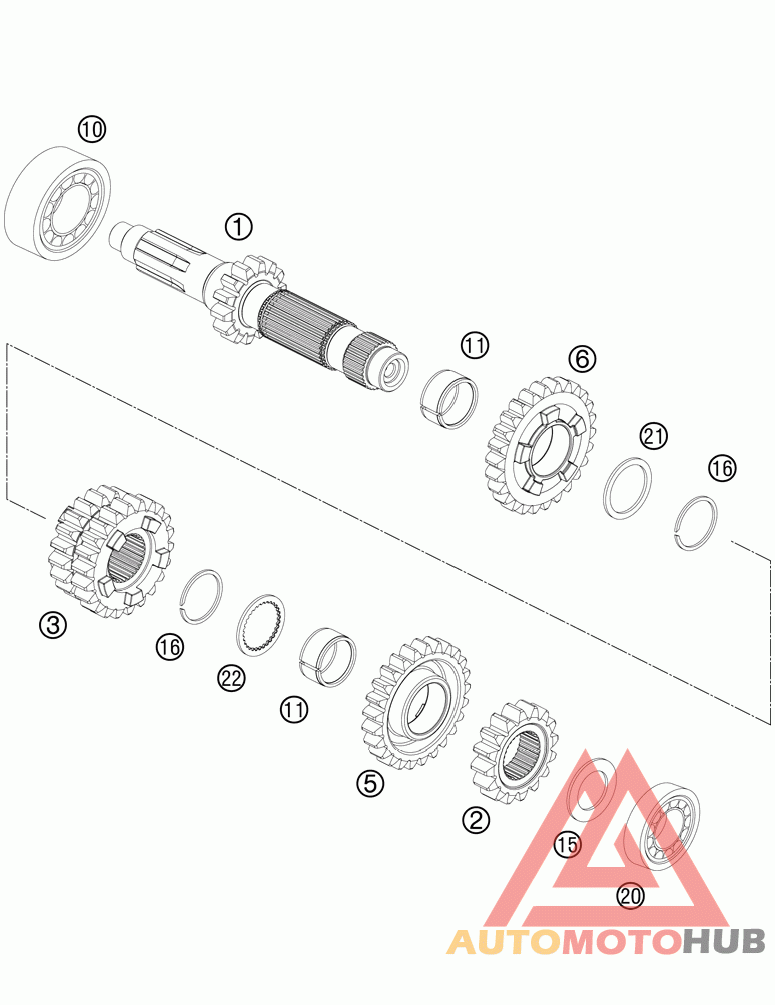 10
1
11
6
21
16
3
16
22
11
5
2
15
20
AUTOMOTOHUB