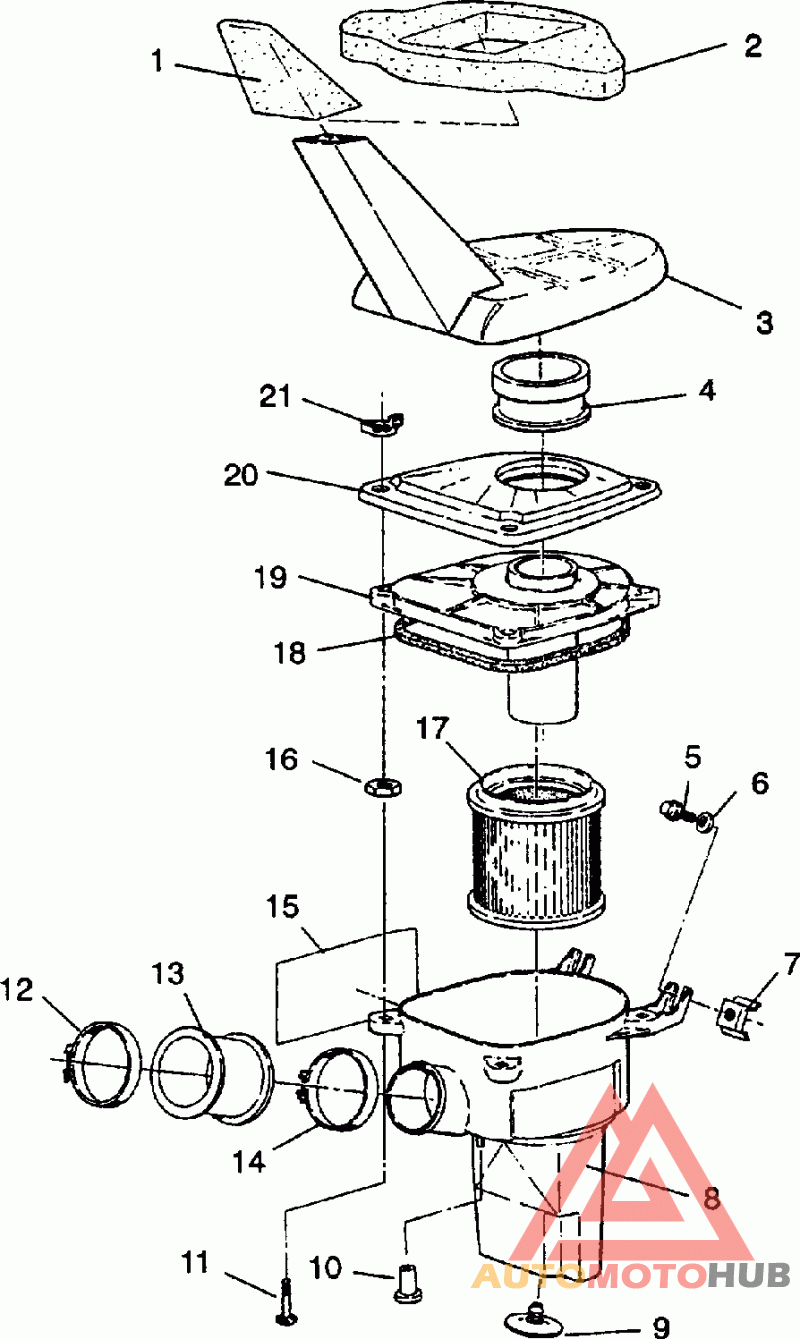 1
2
3
4
21
20
19
18
17
16
5
6
15
7
12
13
14
8
11
10
9
AUTOMOTOHUB