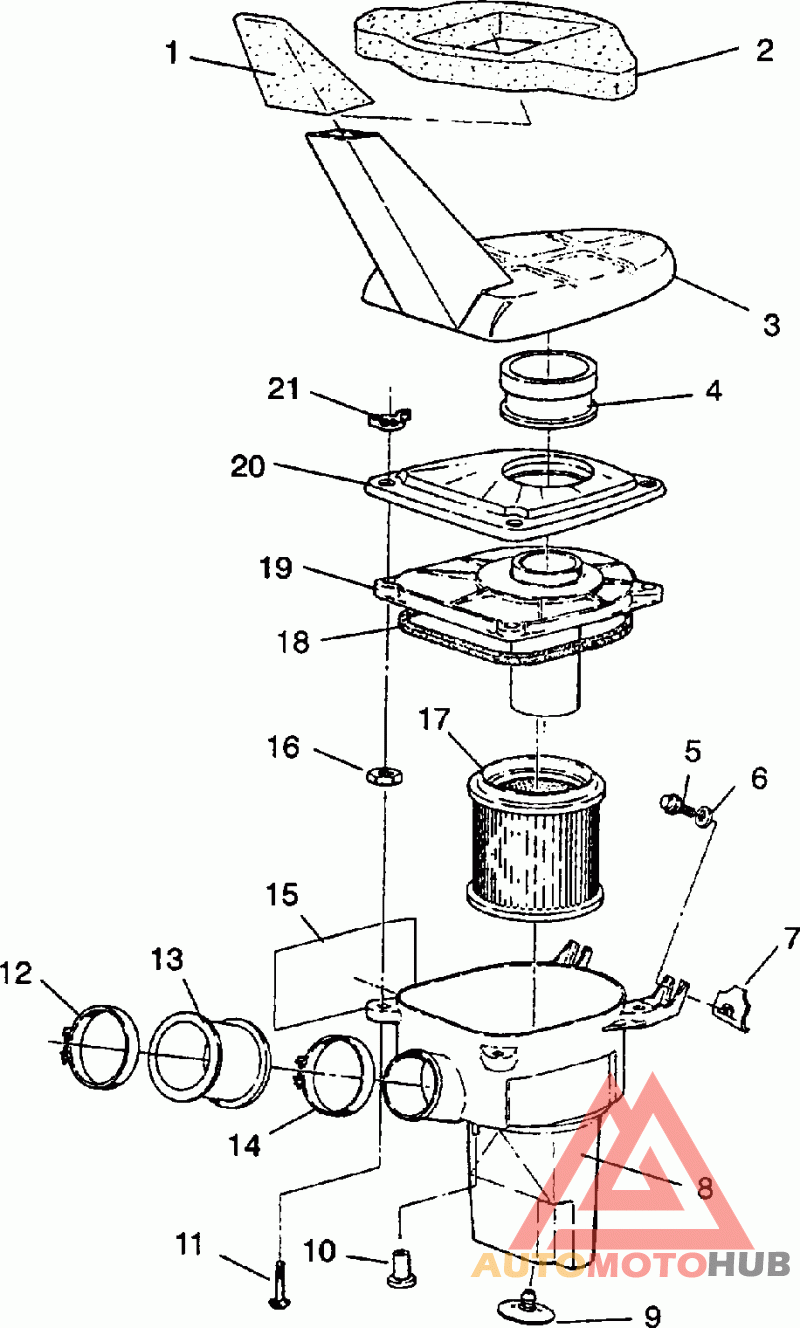 1
2
3
21
4
20
19
18
17
16
5
6
15
7
12
13
14
8
11
10
9
AUTOMOTOHUB