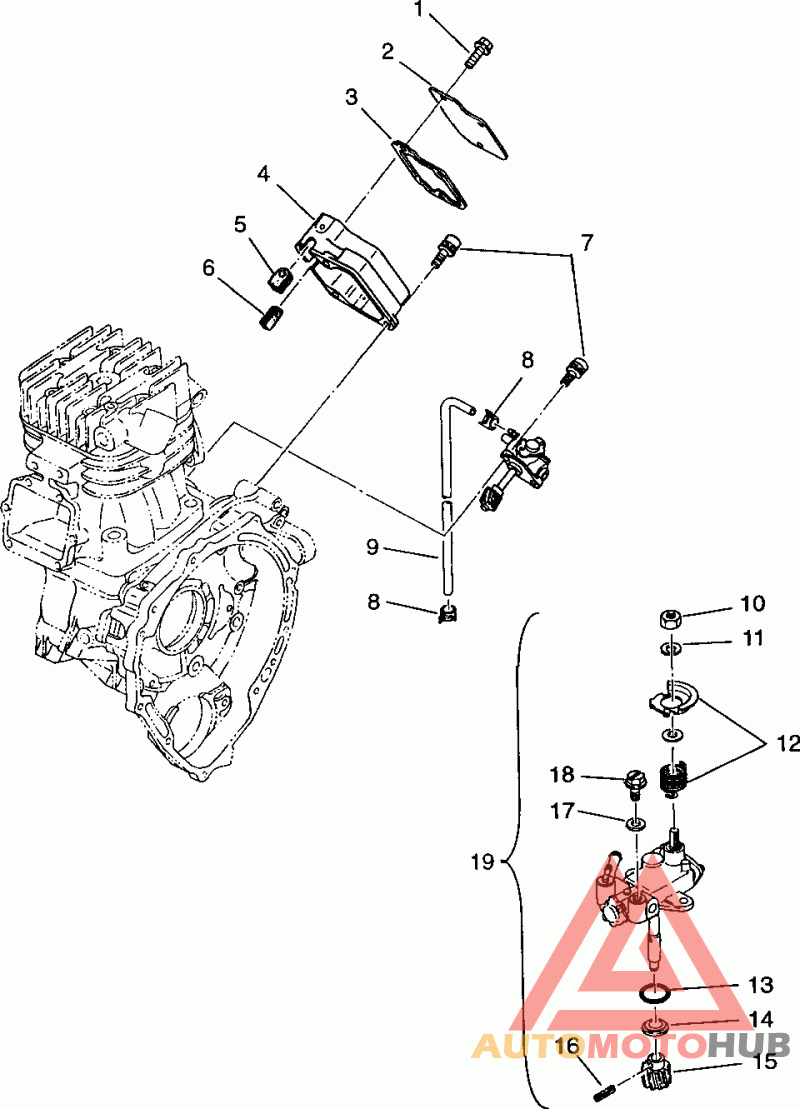 1
2
3
4
5
6
7
8
9
8
10
11
12
18
17
19
13
14
16
15
AUTOMOTOHUB