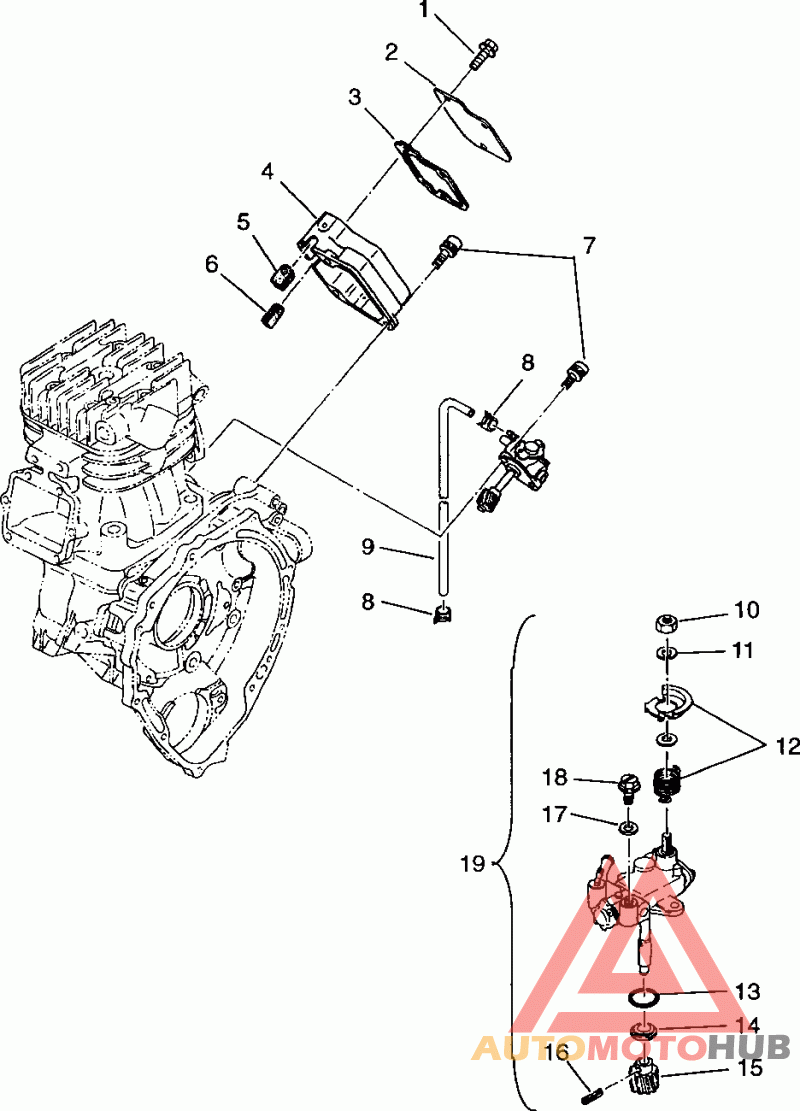 1
2
3
4
5
6
7
8
9
8
10
11
12
18
17
19
13
14
16
15
AUTOMOTOHUB