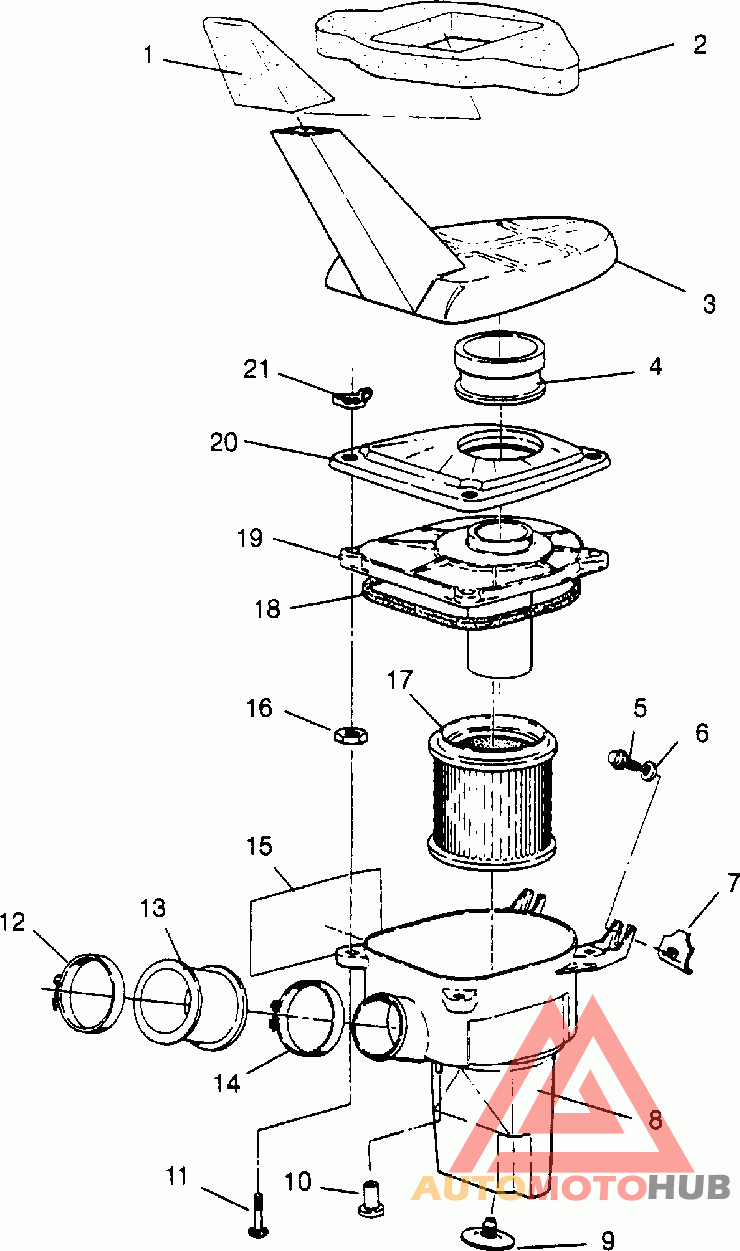 1
2
3
21
4
20
19
18
17
16
5
6
15
7
12
13
14
8
11
10
9
AUTOMOTOHUB